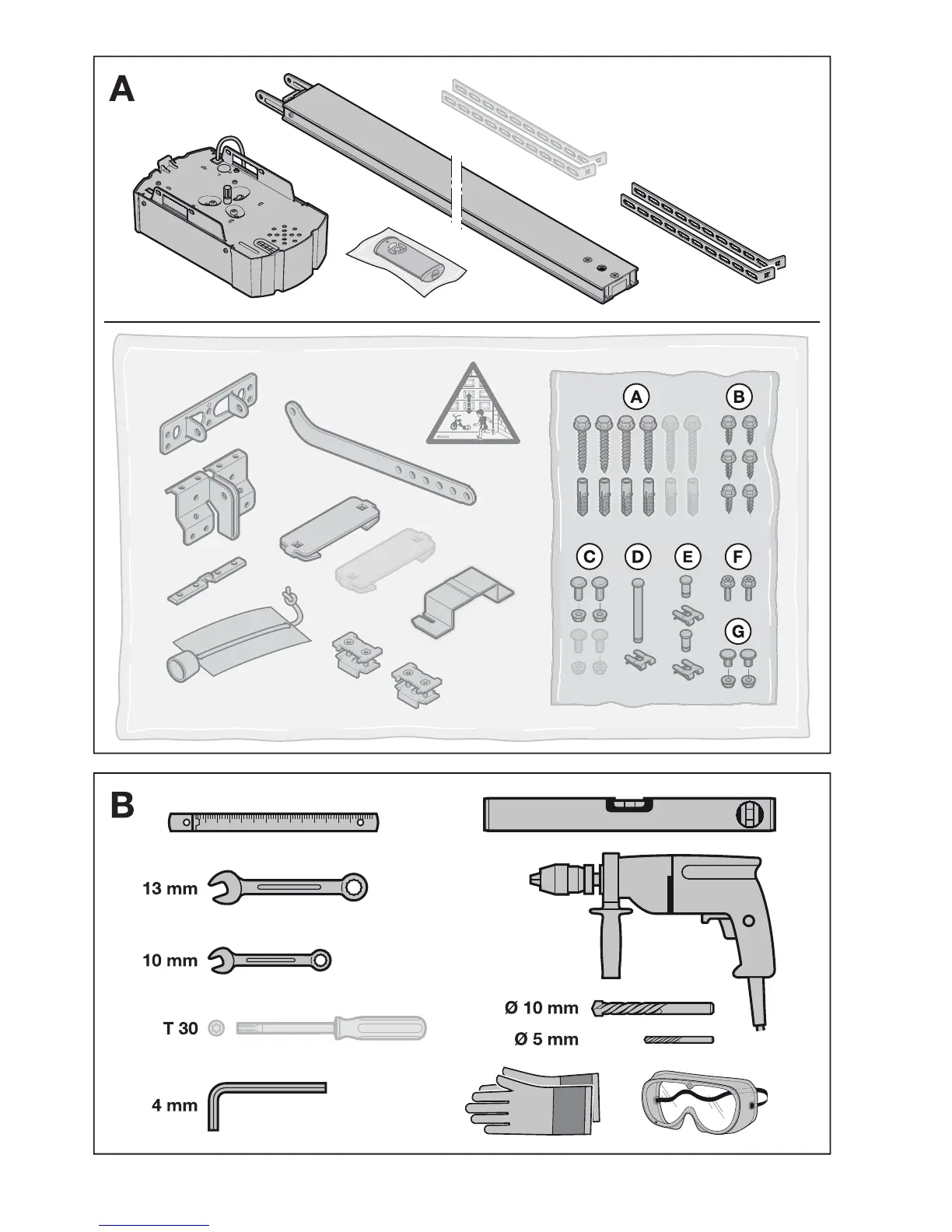 A

A
B
C
D
E
F
G

B

13 mm

10 mm

T 30

4 mm

Ø 10 mm

Ø 5 mm