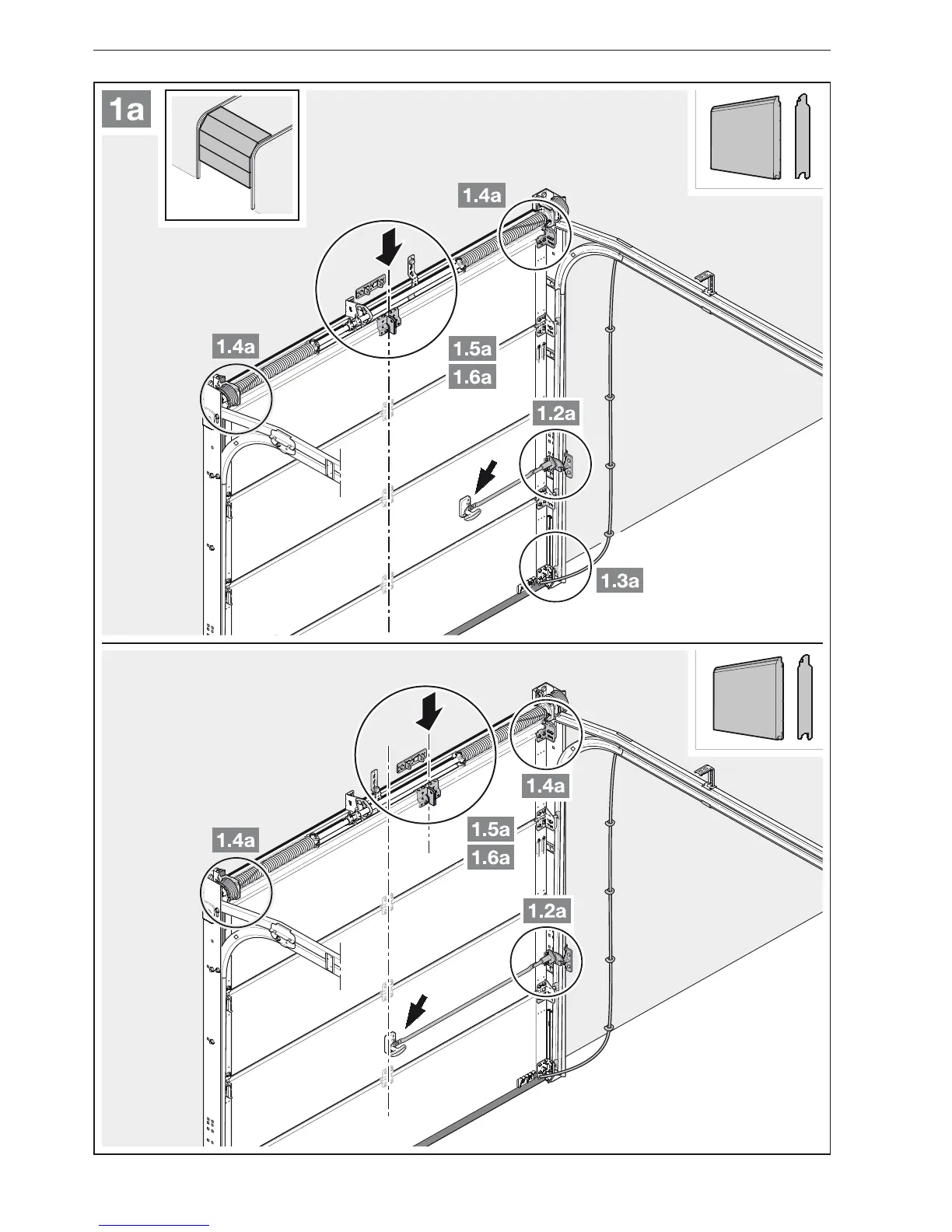 1a

1.4a

1.4a

1.5a

1.6a

1.2a

1.3a

1.4a

1.4a

1.5a

1.6a

1.2a