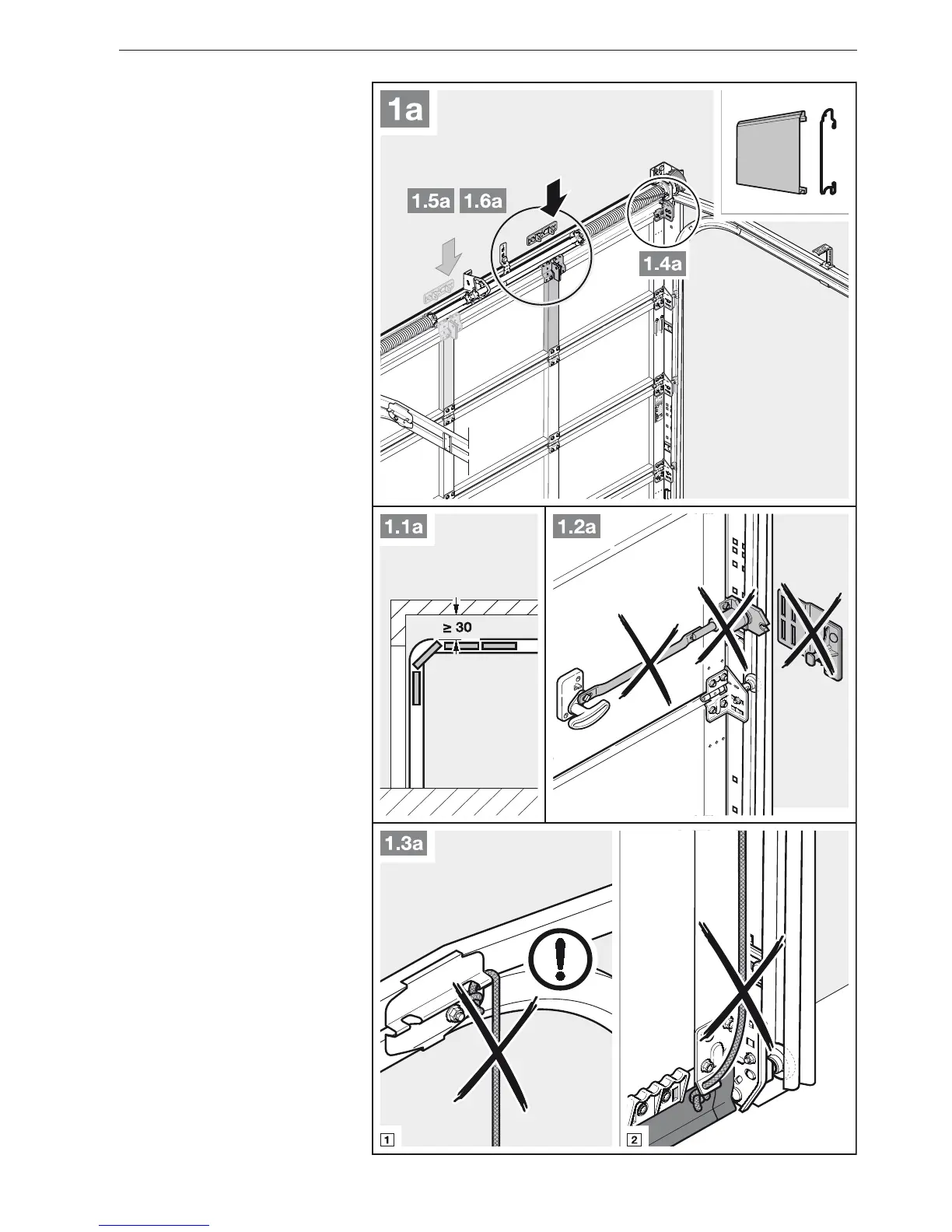 1a

1.5a 1.6a

1.4a

1.1a

≥ 30

1.2a

1.3a

1

2