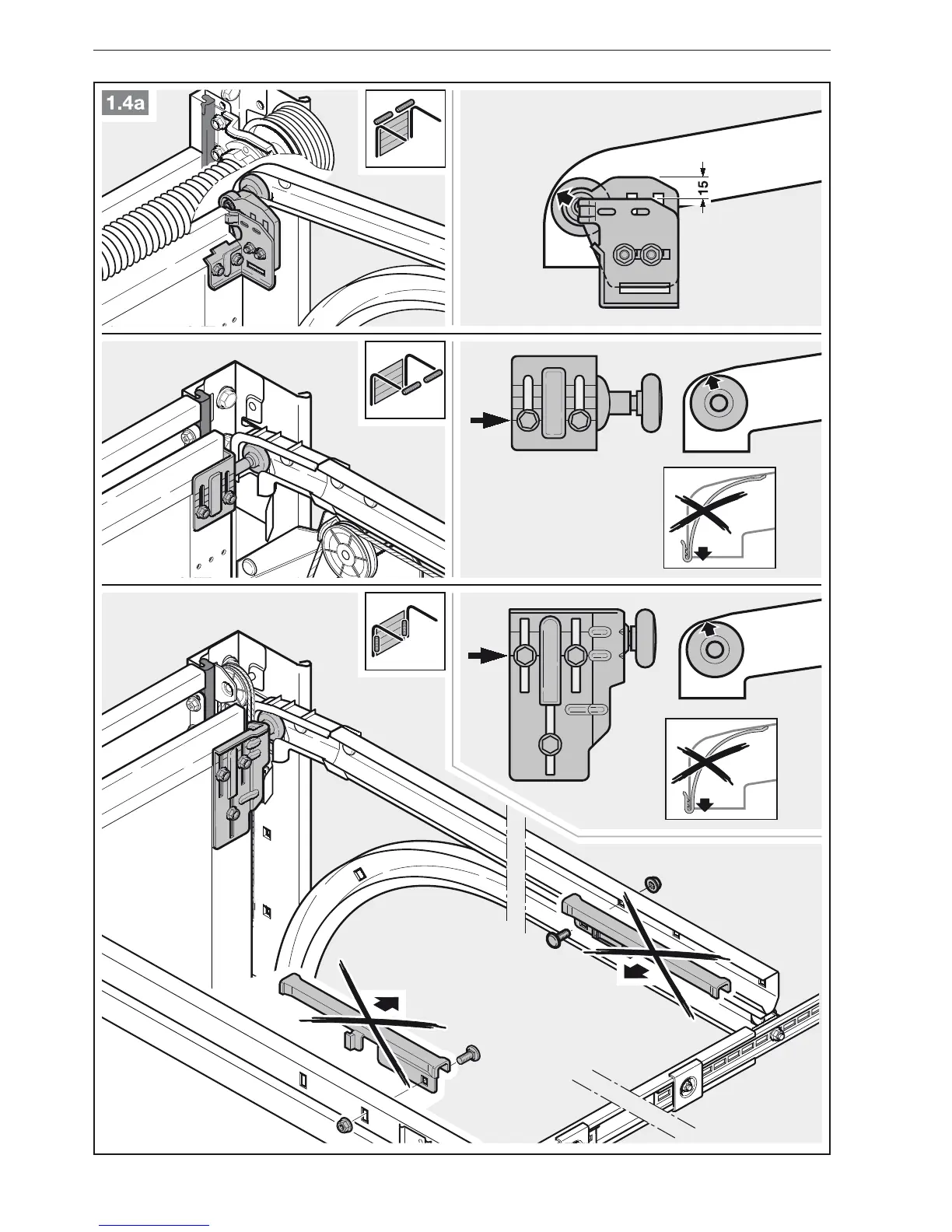 1.4a

15