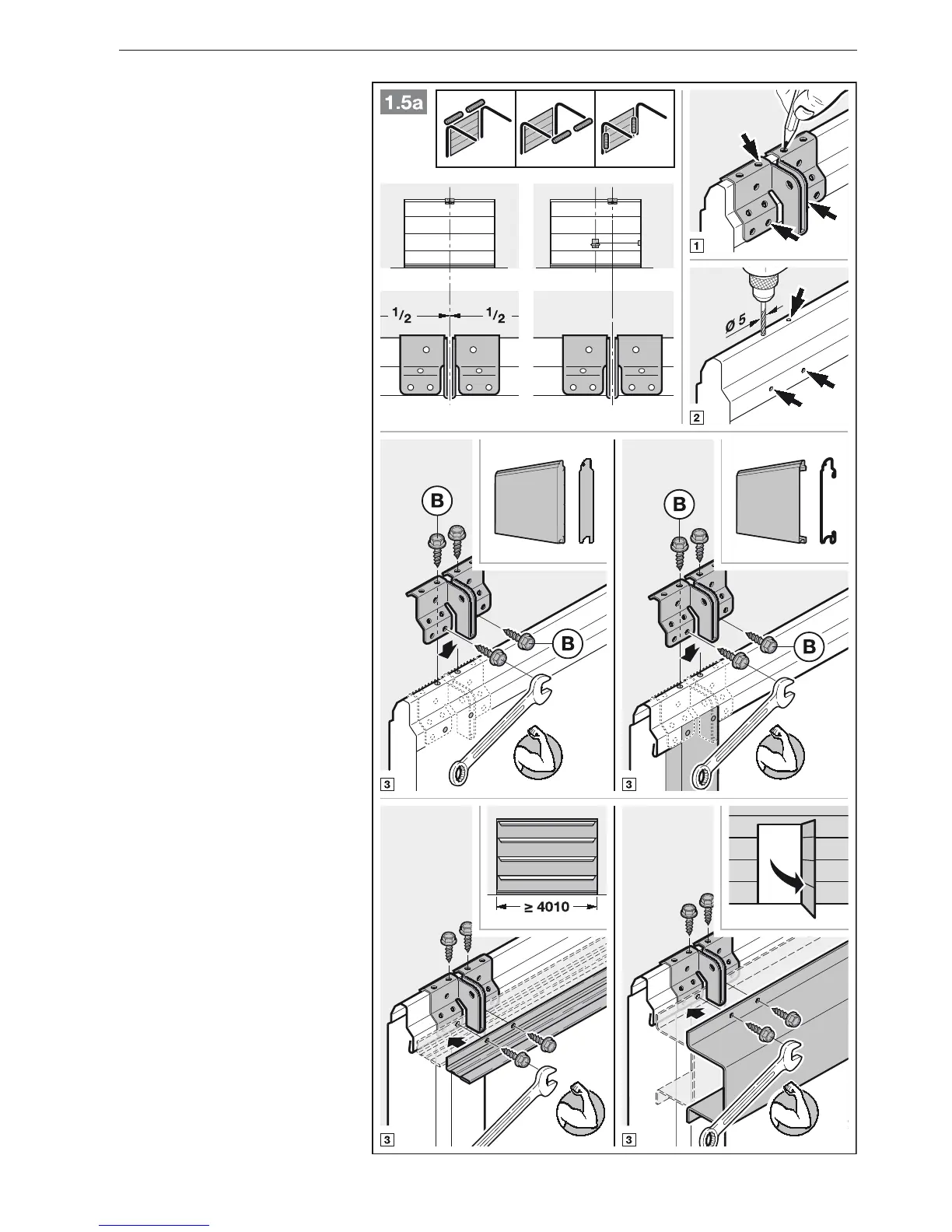 1.5a

$^1/_2$ $^1/_2$

1

Ø 5

2

B

B

3

B

B

3

≥ 4010

3

3