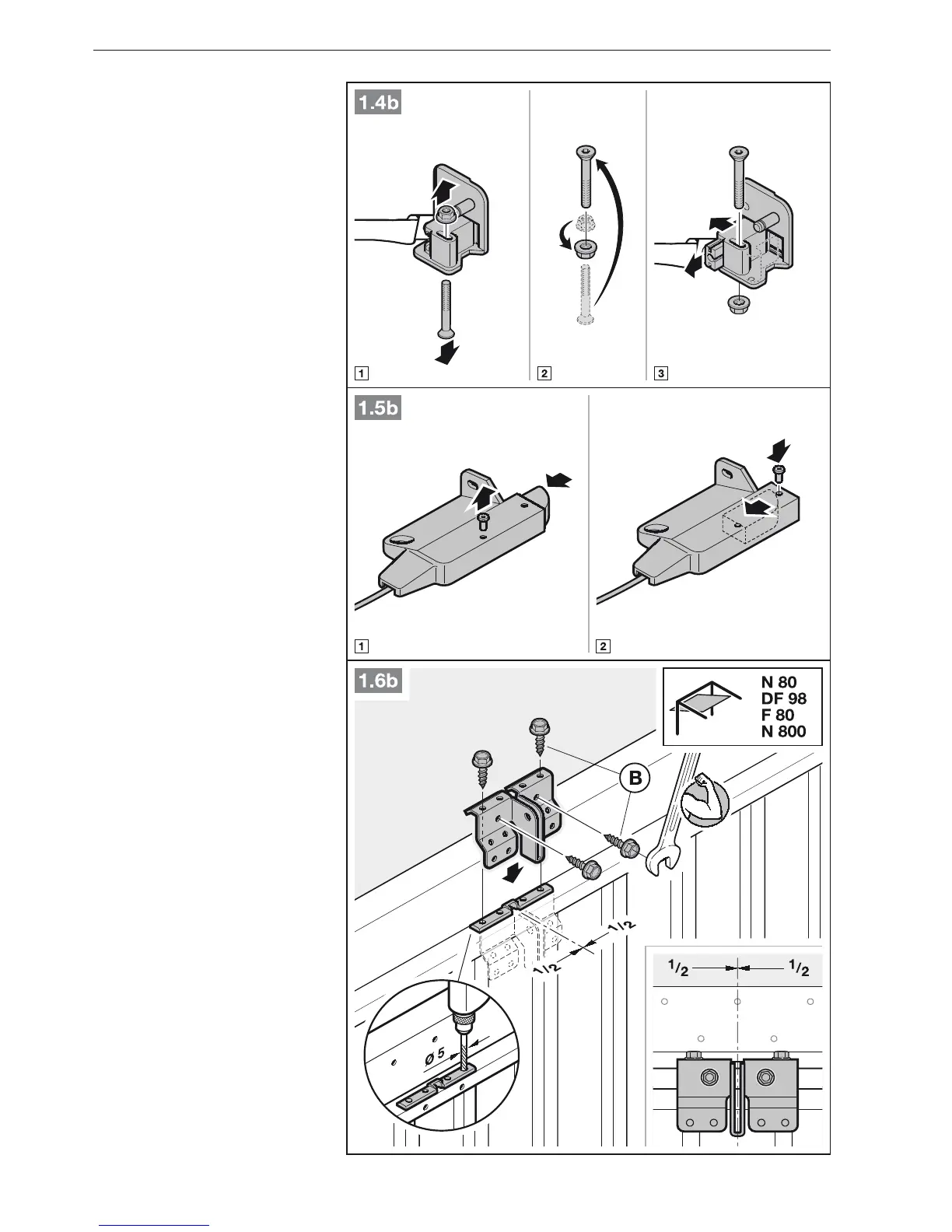 1.4b

1

2

3

1.5b

1

2

1.6b

N 80
DF 98
F 80
N 800

B

$^1/_2$

$^1/_2$

Ø 5

$^1/_2$

$^1/_2$