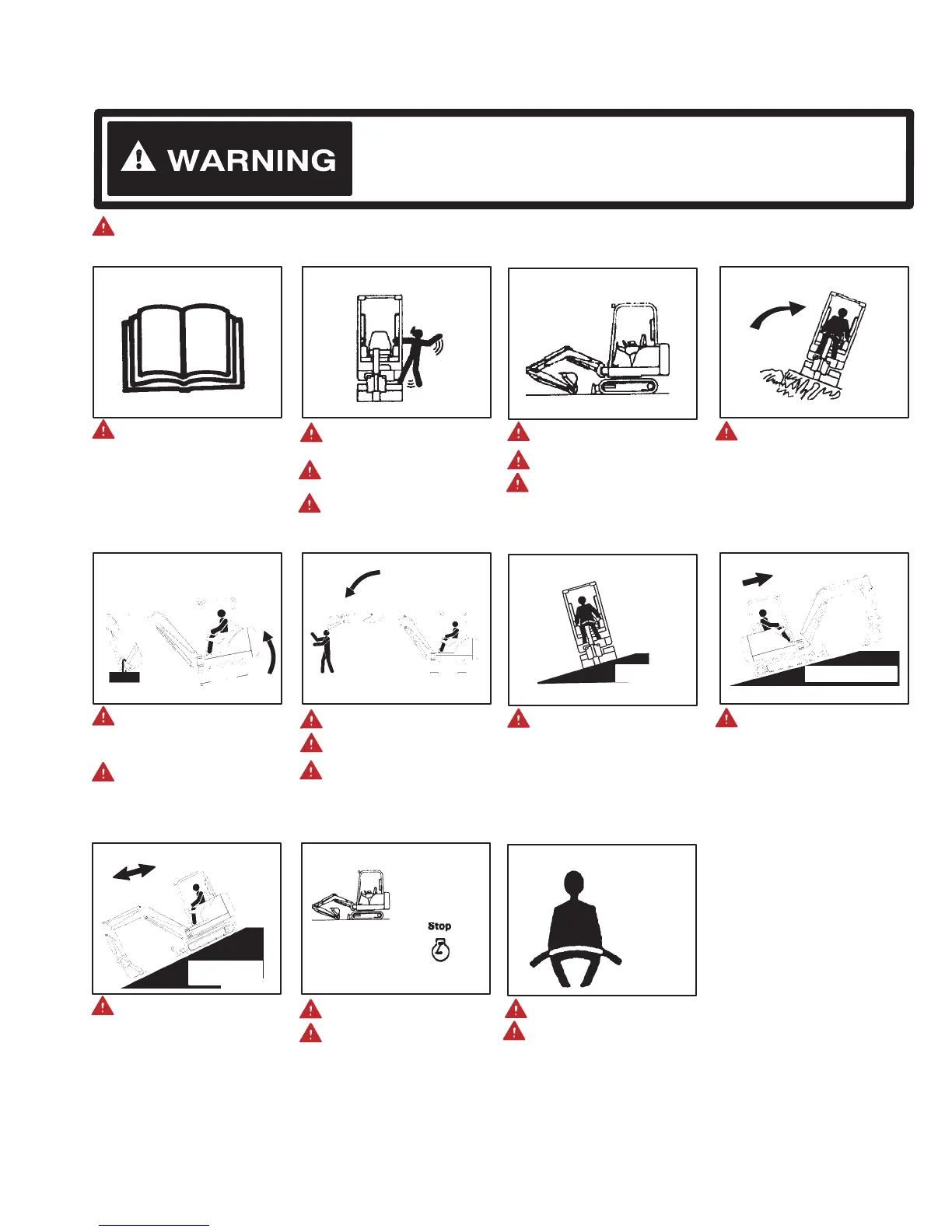 WARNING

Stop