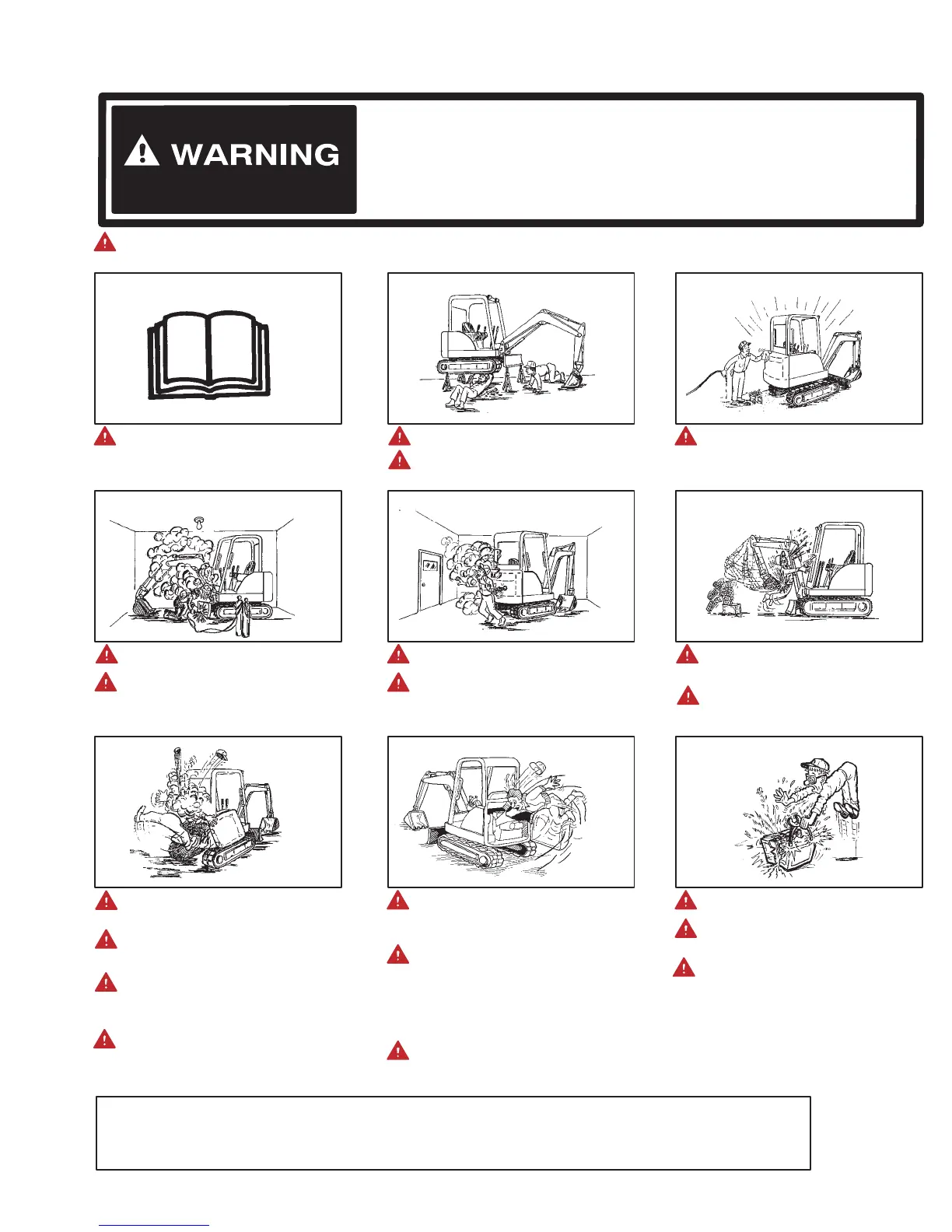 WARNING