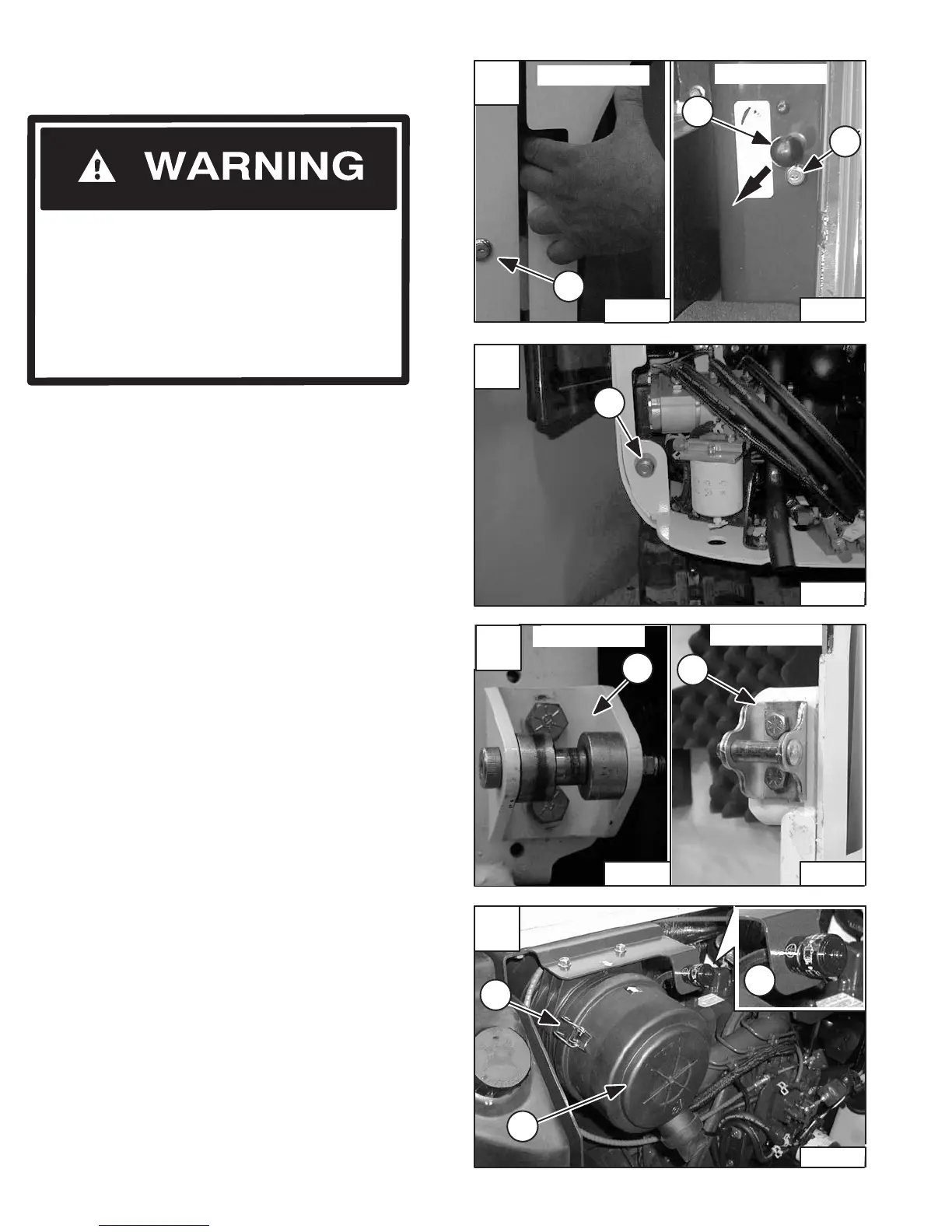 WARNING