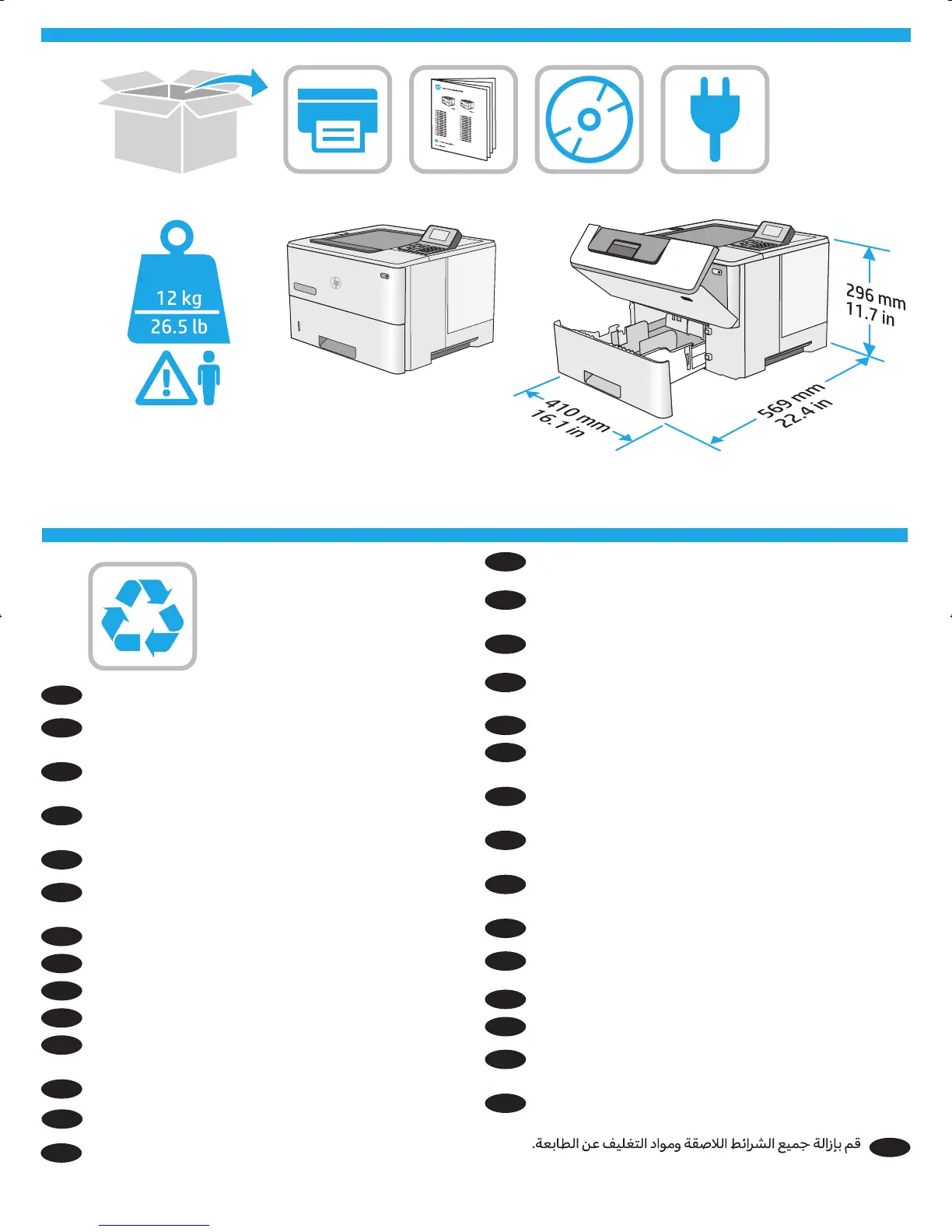 12 kg
26.5 lb

296 mm
11.7 in

410 mm
16.1 in

569 mm
22.4 in

قم بإزالة جميع الشرائط اللاصقة ومواد التغليف عن الطابعة.