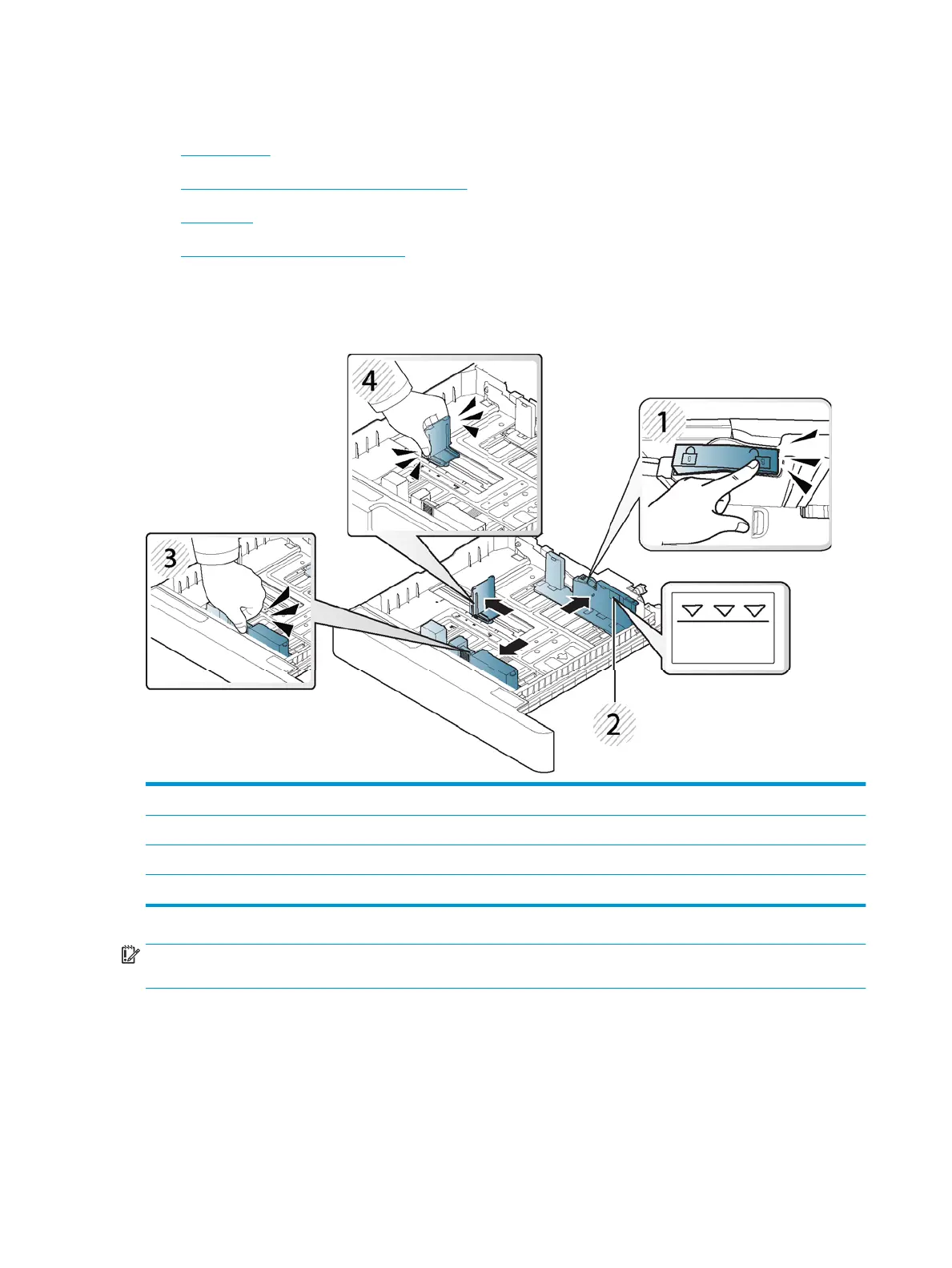 4

1

3

2