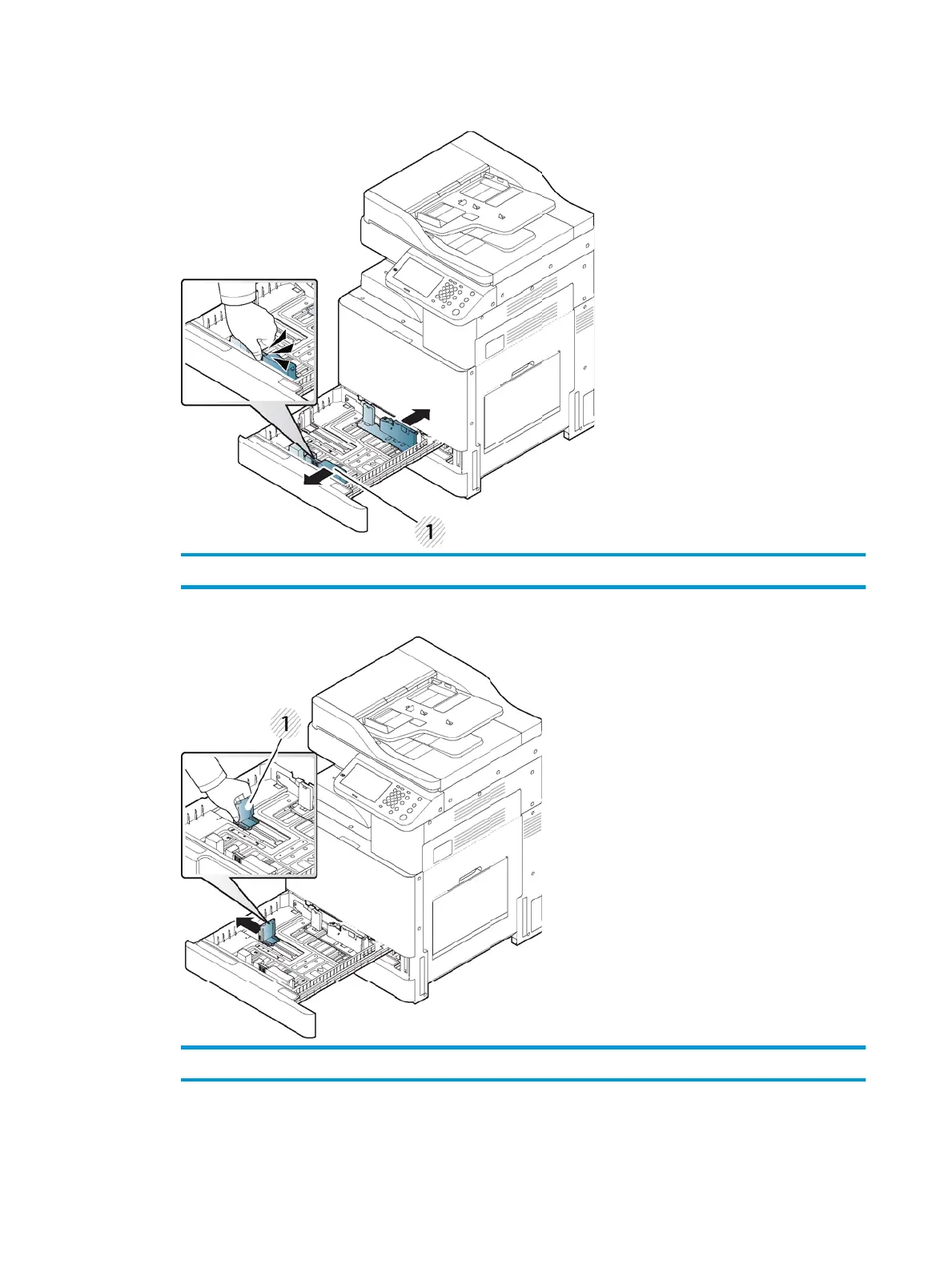 1

1