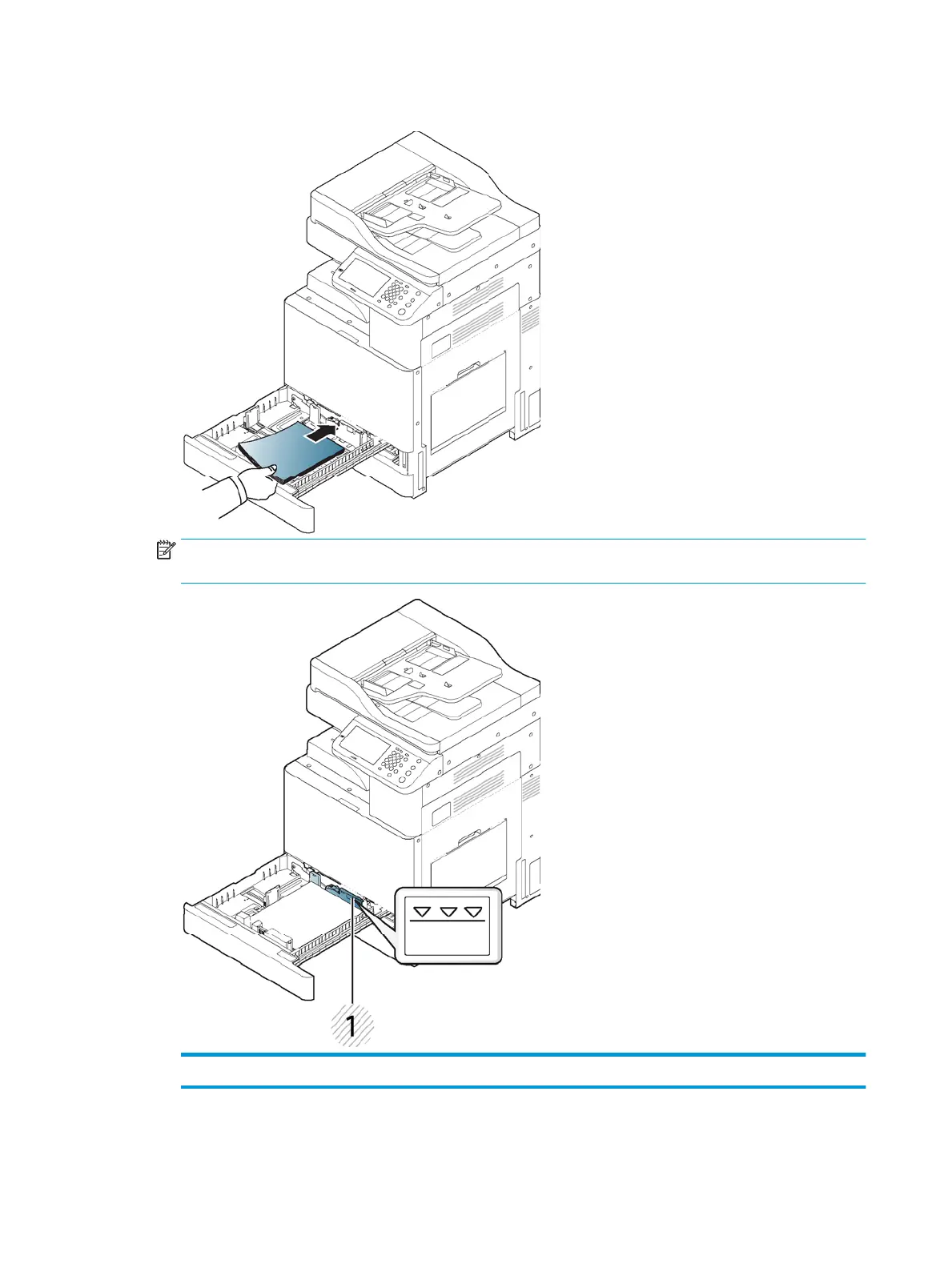 1