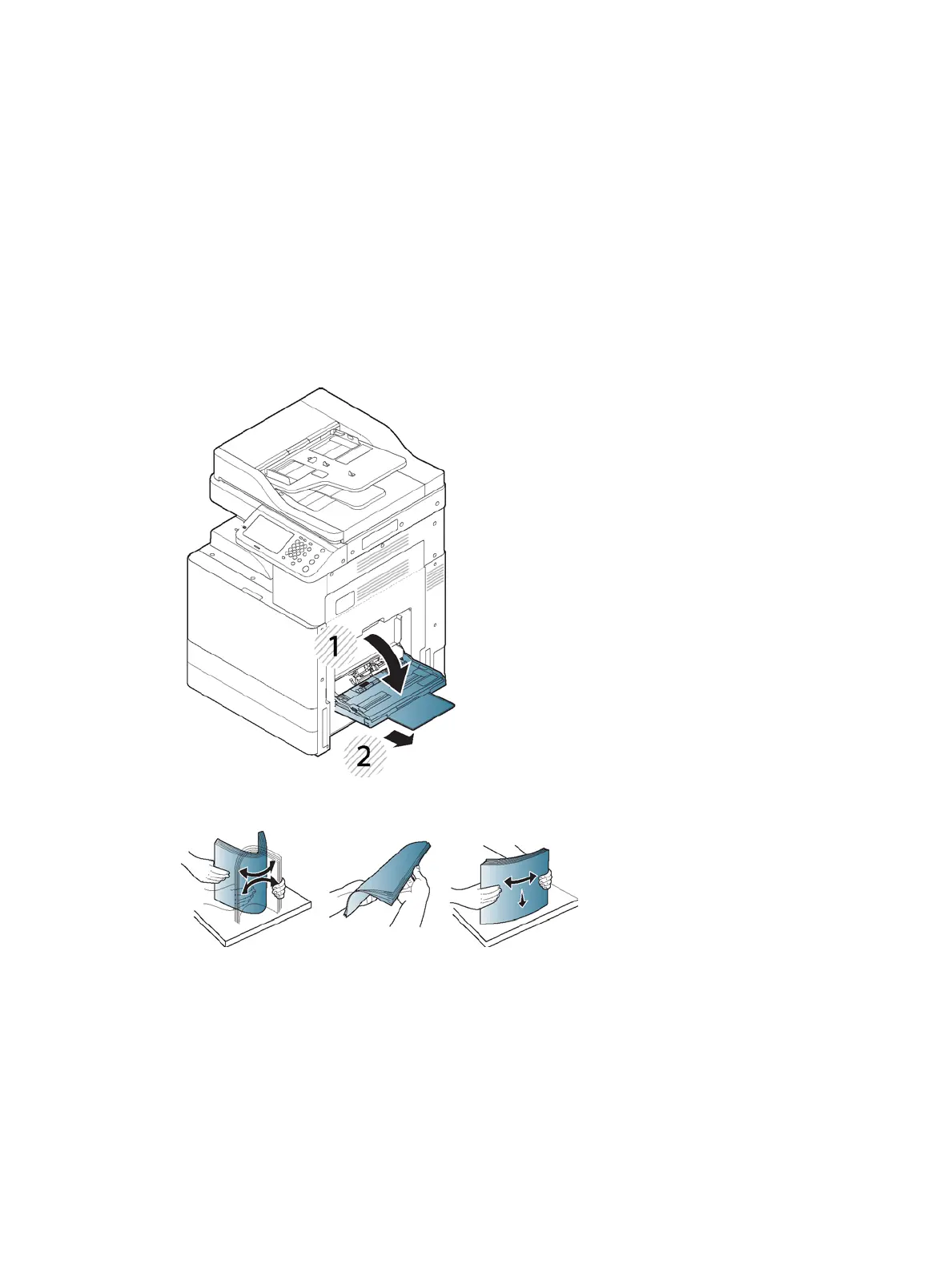 1

2