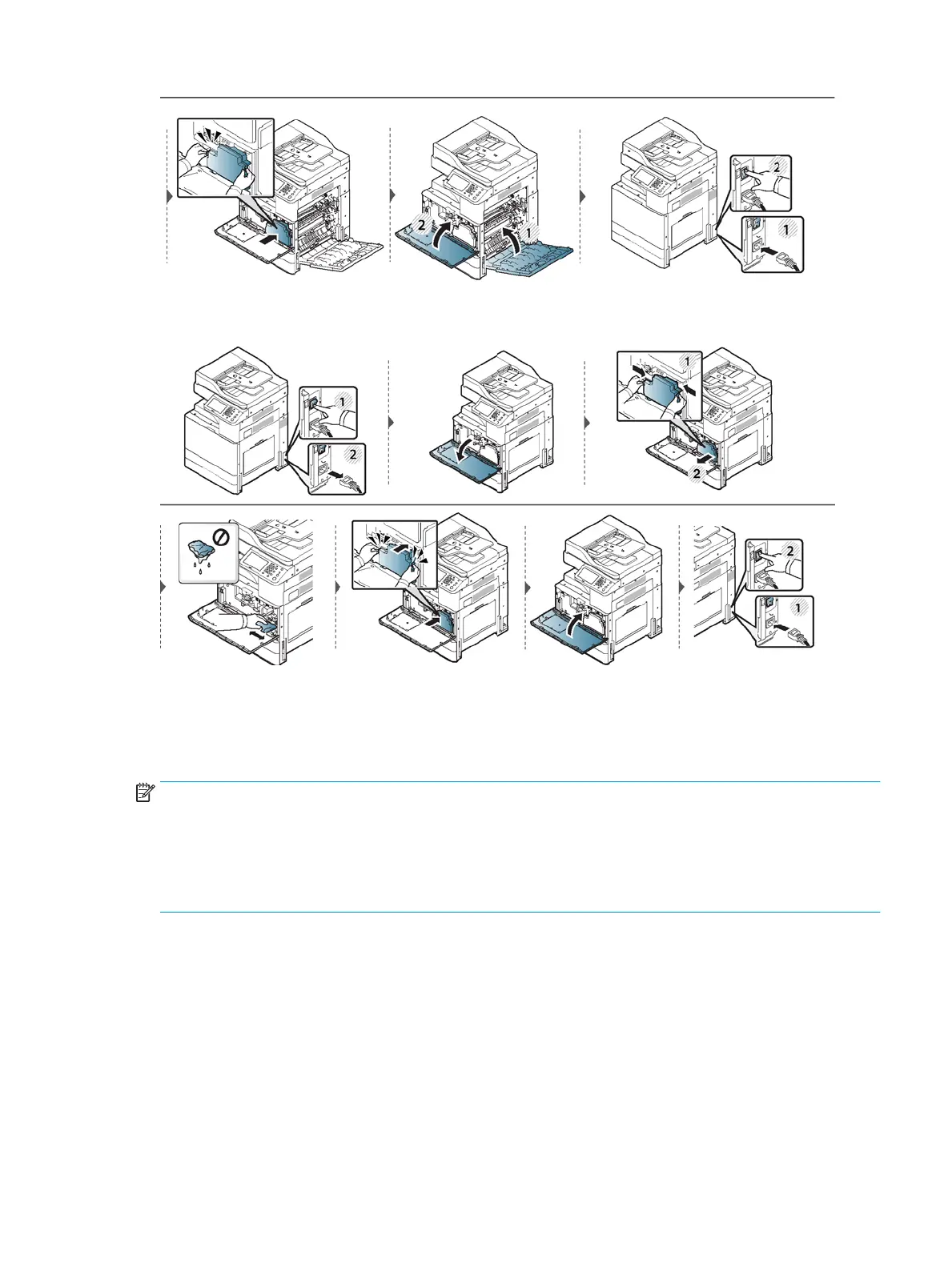 2
1
2
1
1
2
1
2
2
1