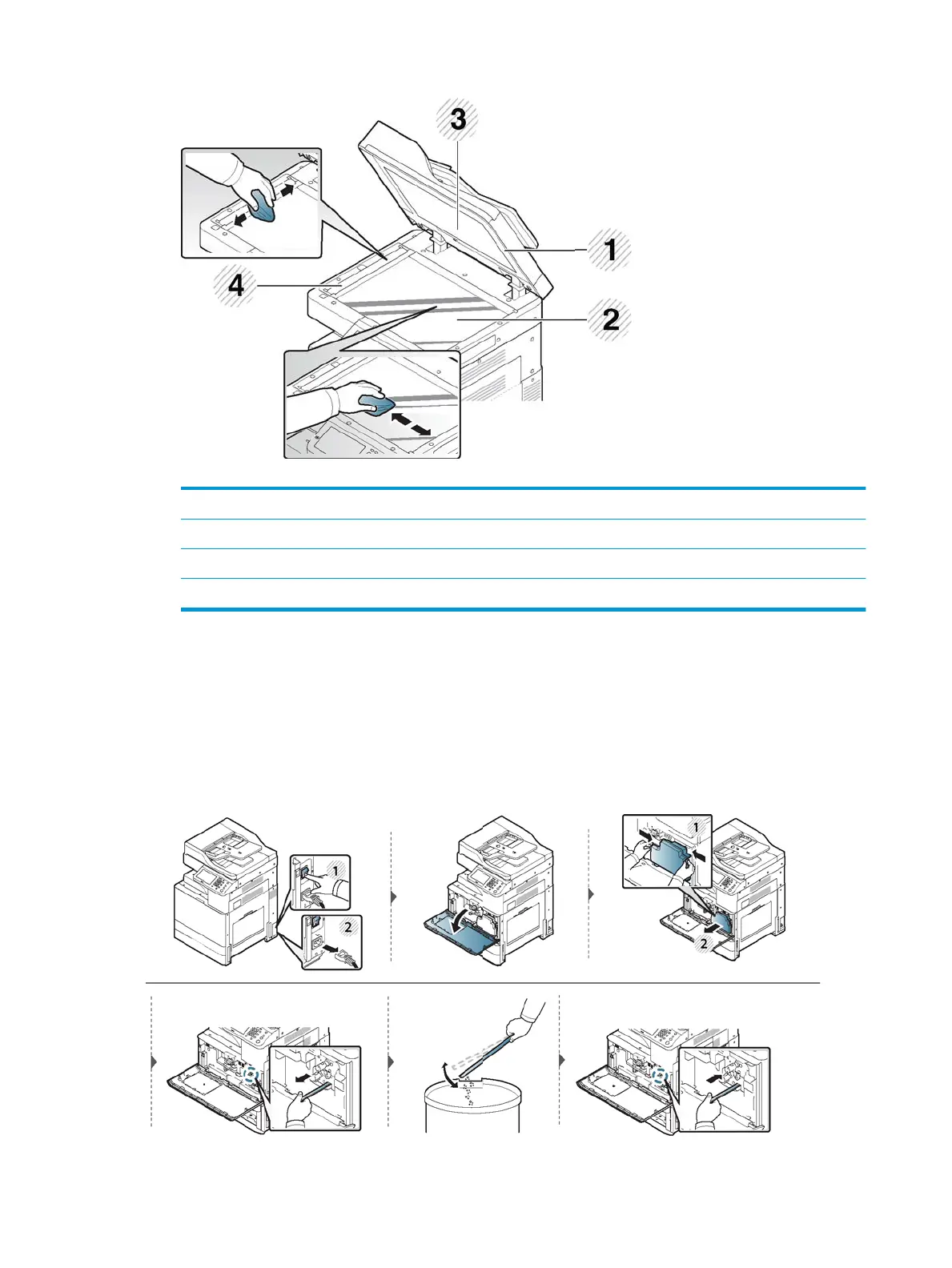 3

1

4

2

1

2

1

2