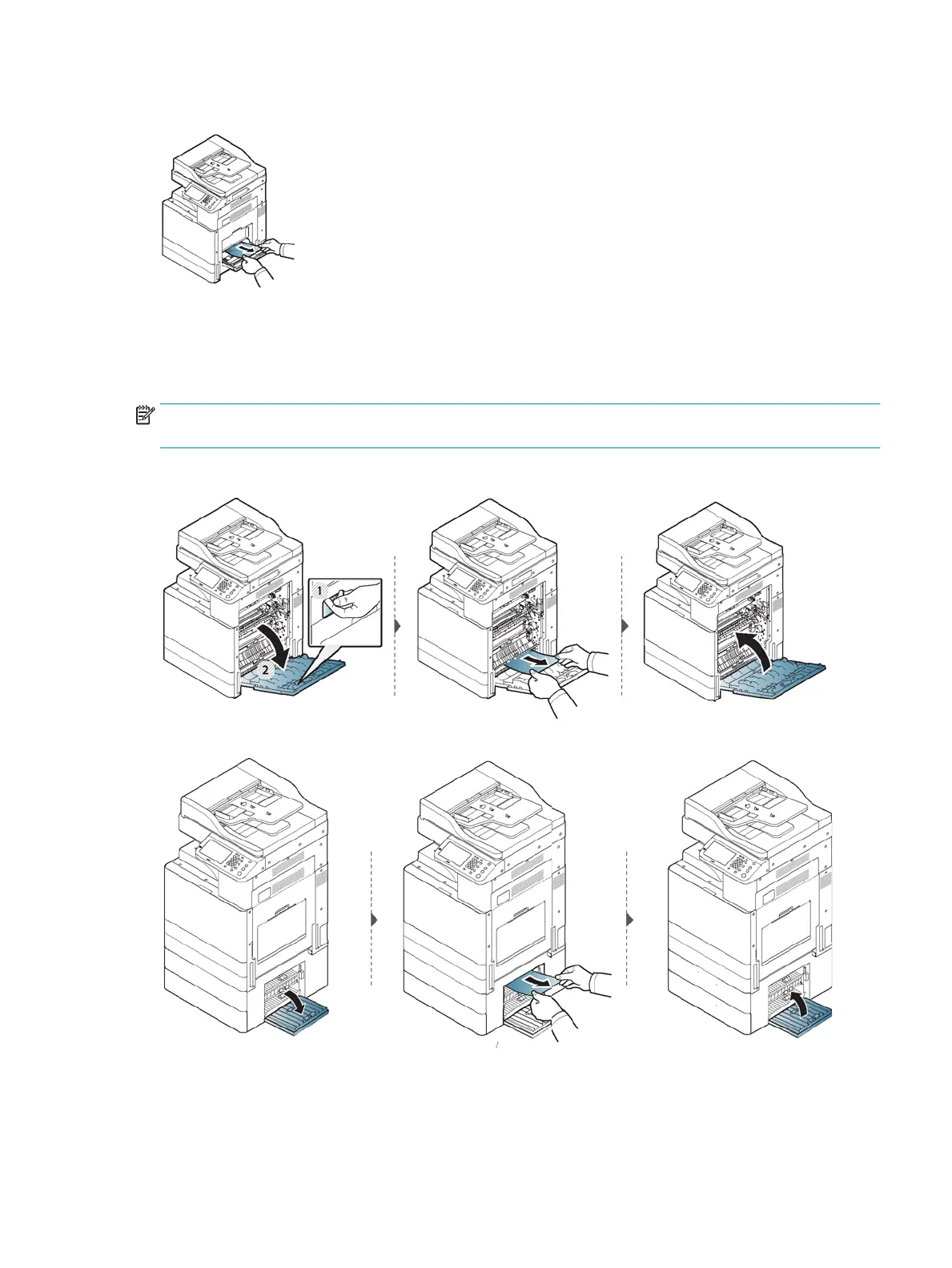 1

2