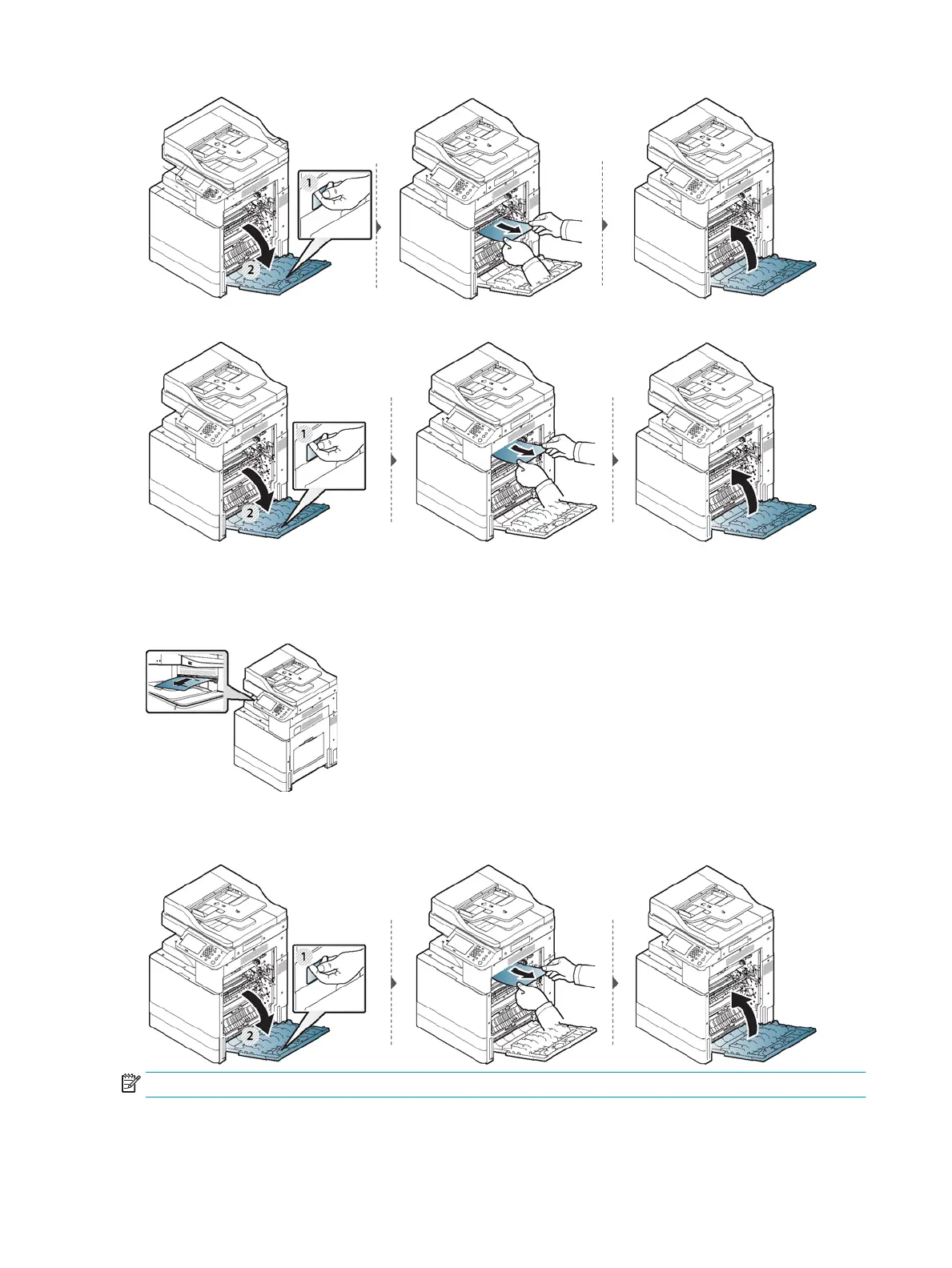 1

2

1

2

1

2