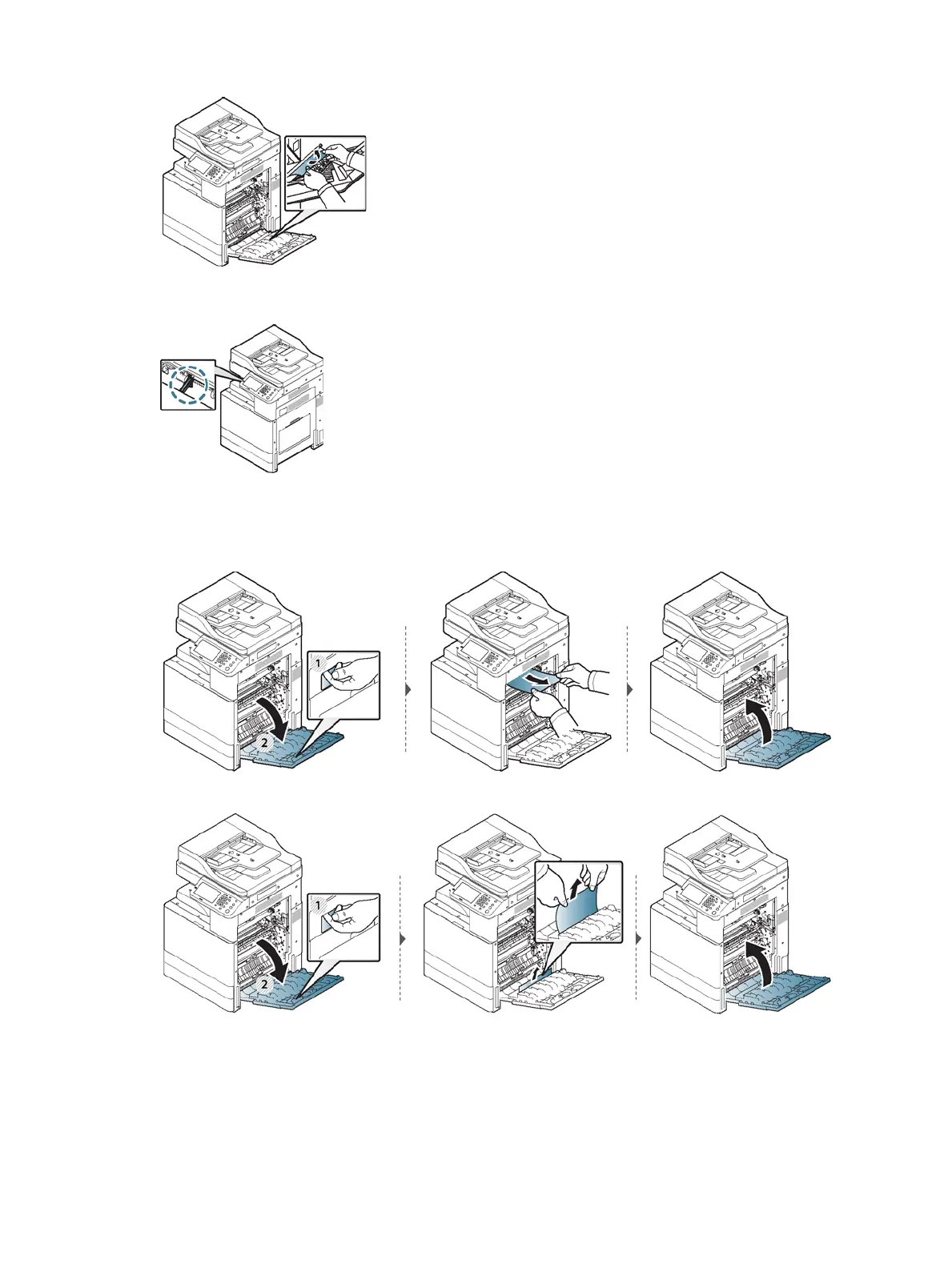 1

2

1

2