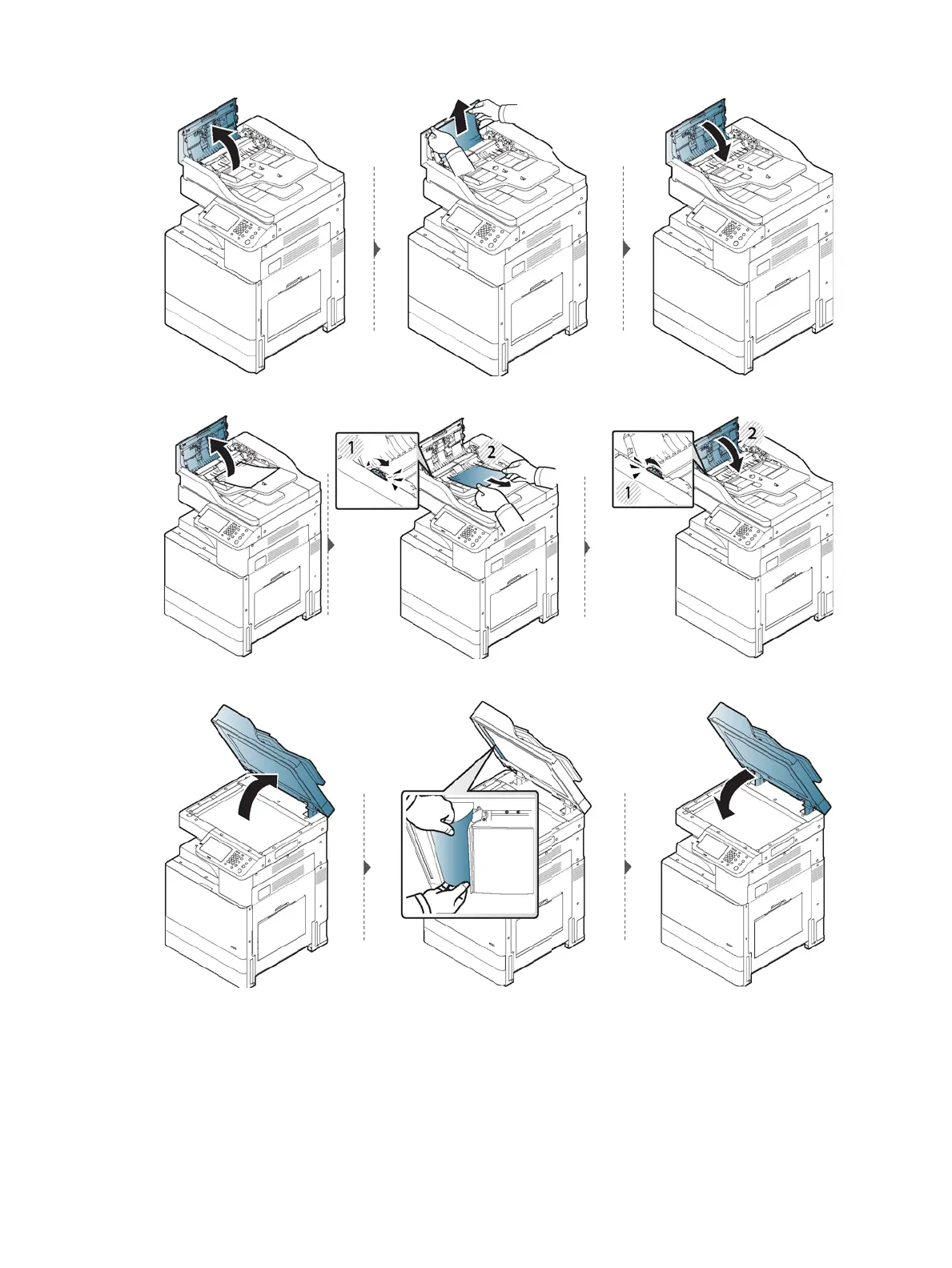 1

2

2

1