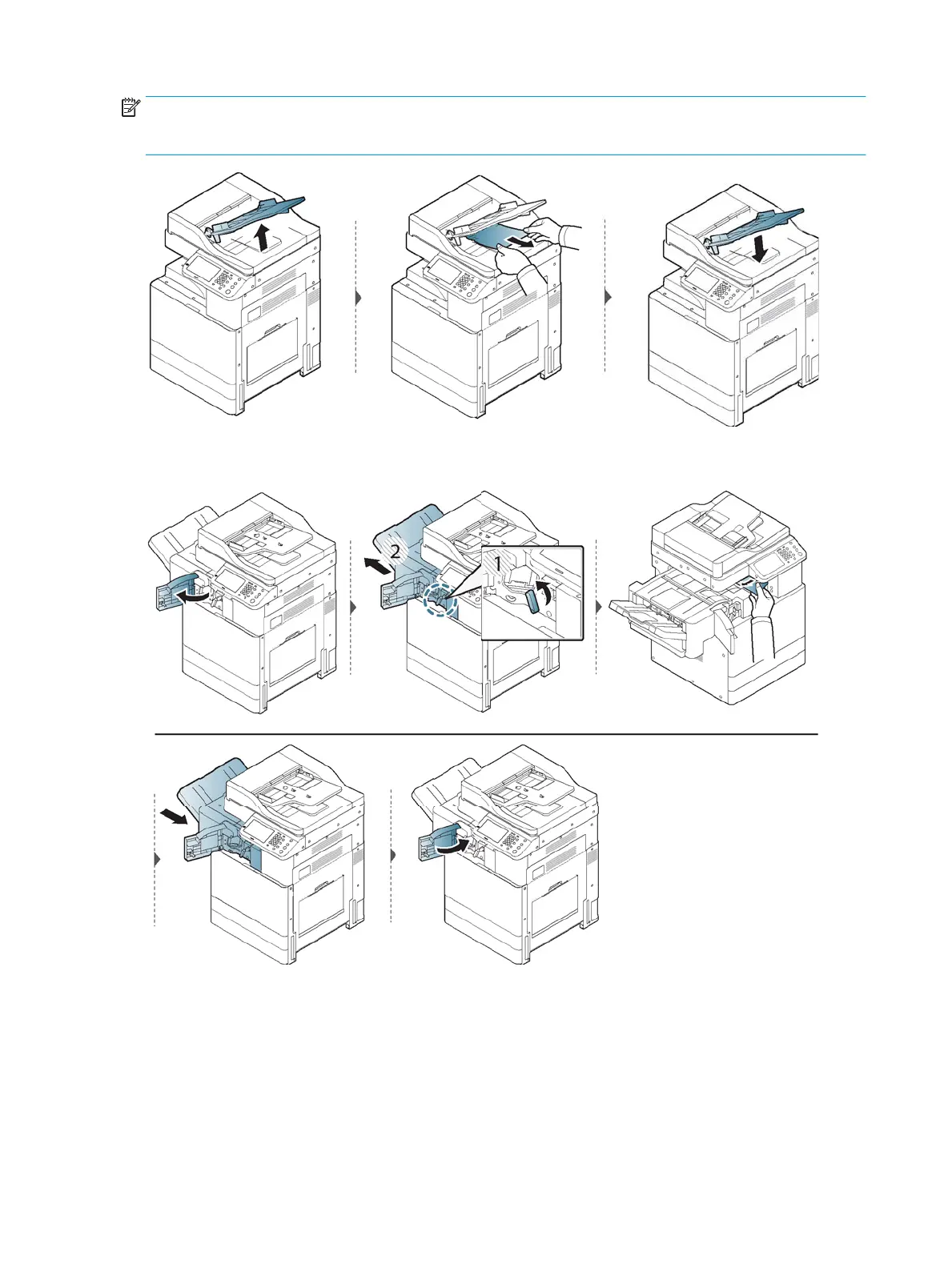 2

1