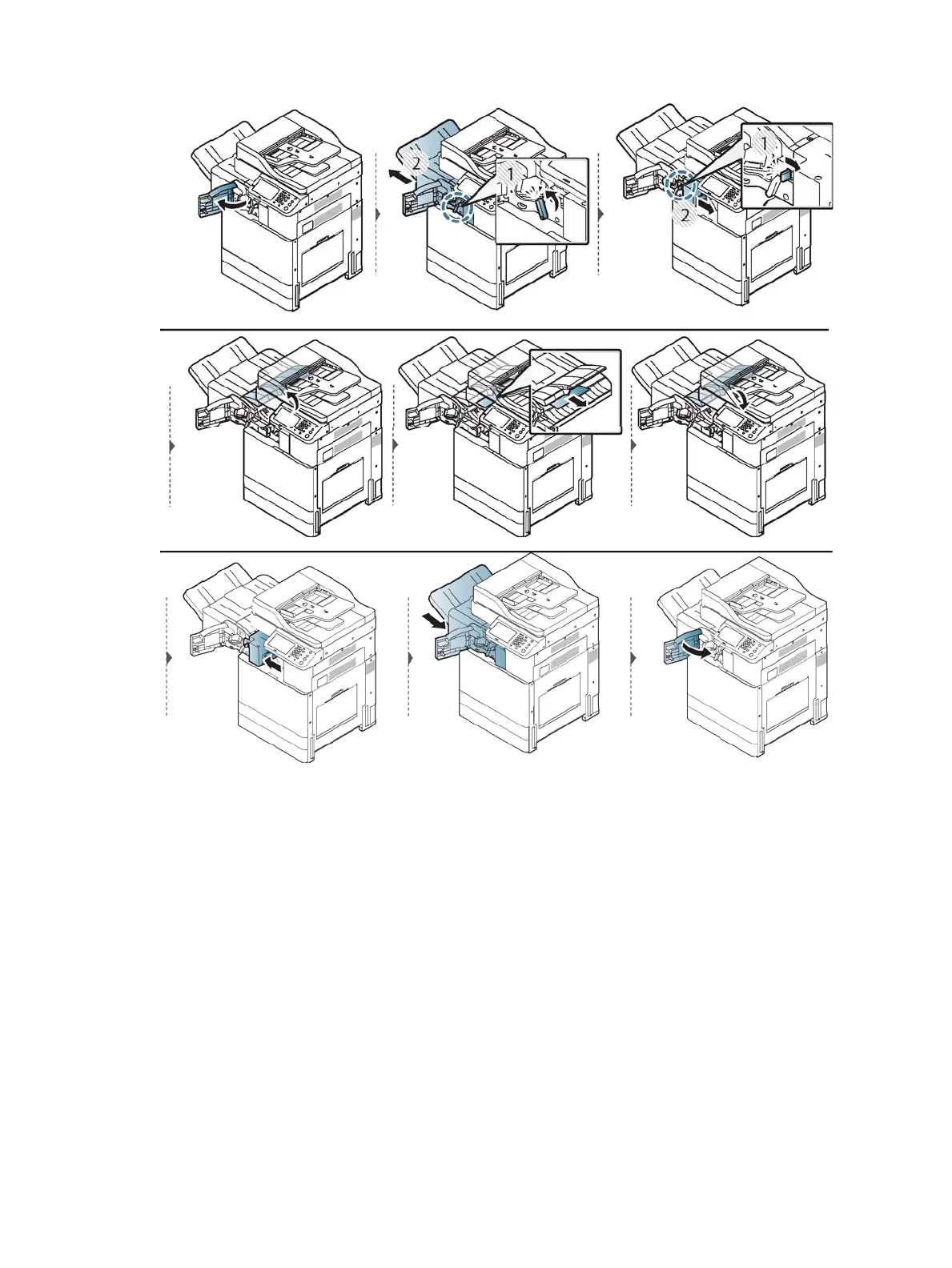 2
1
1
2