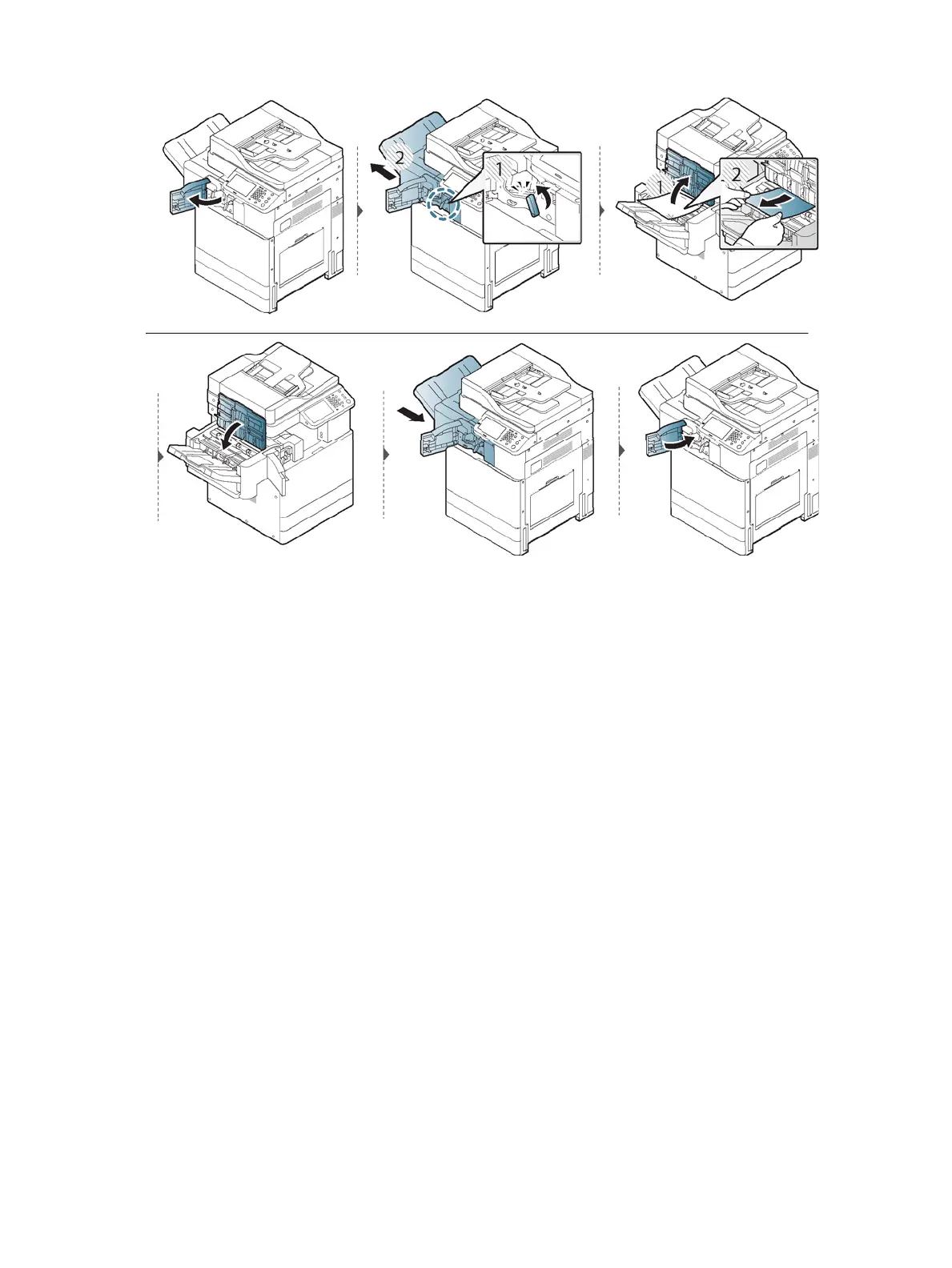 2
1
1
2