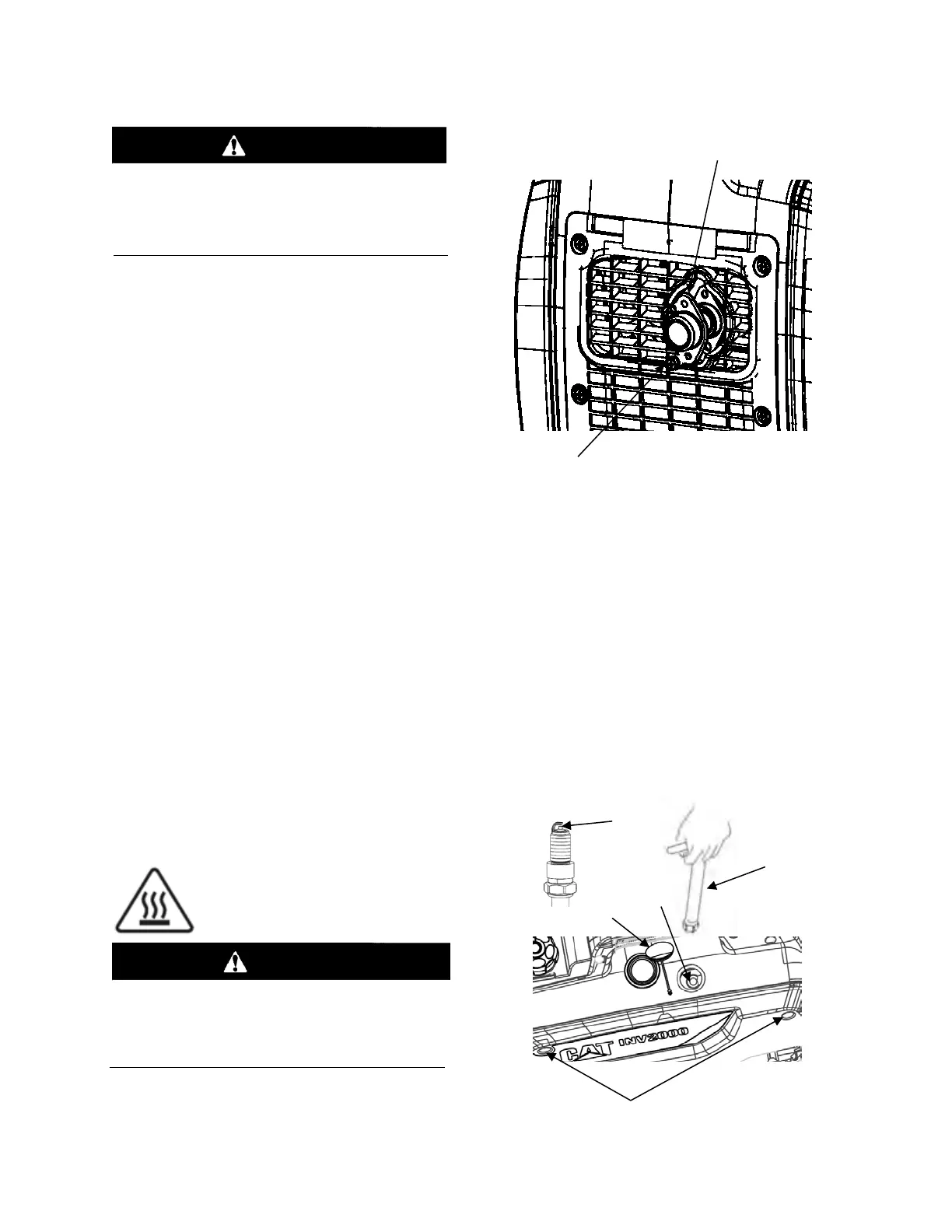 CAT INV2000