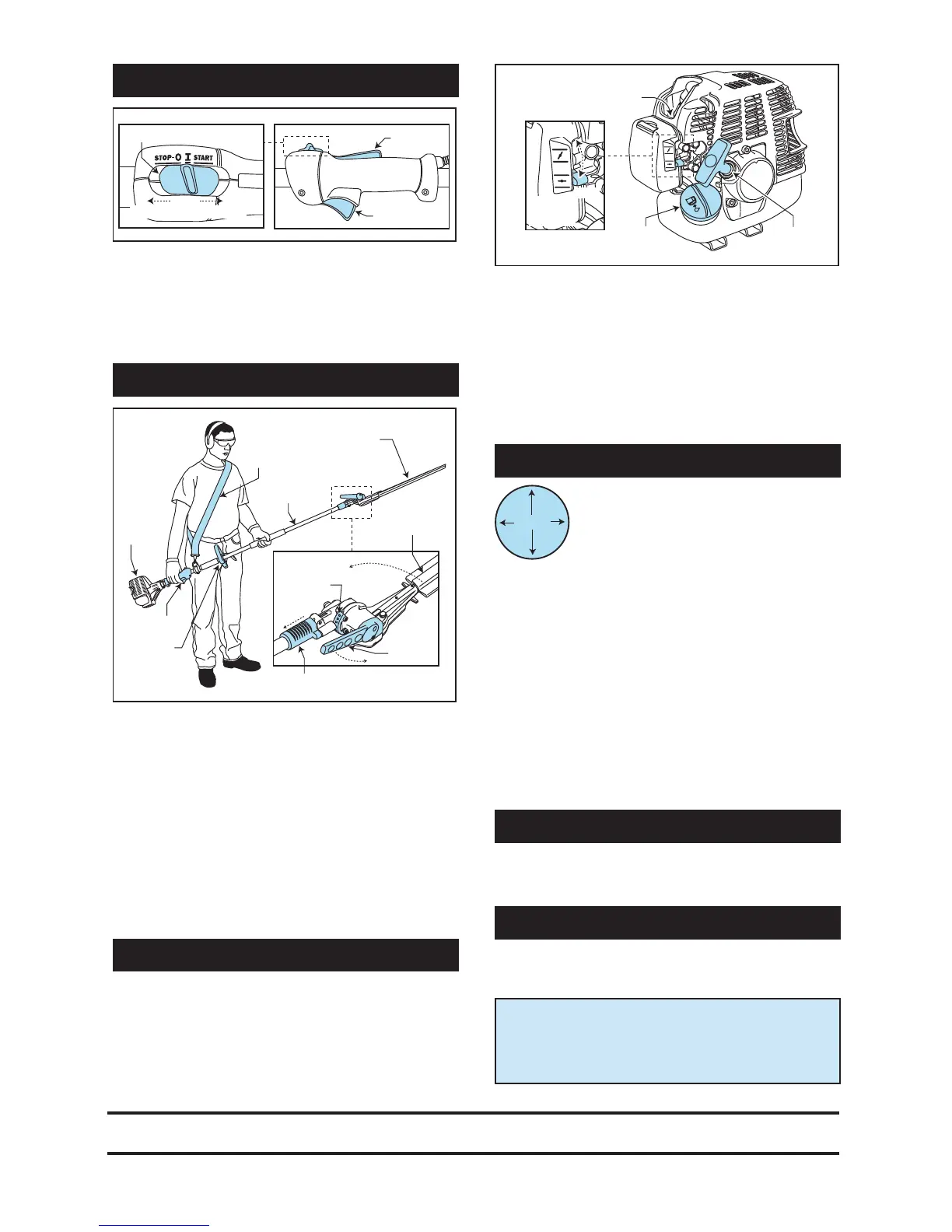 STOP-O I START