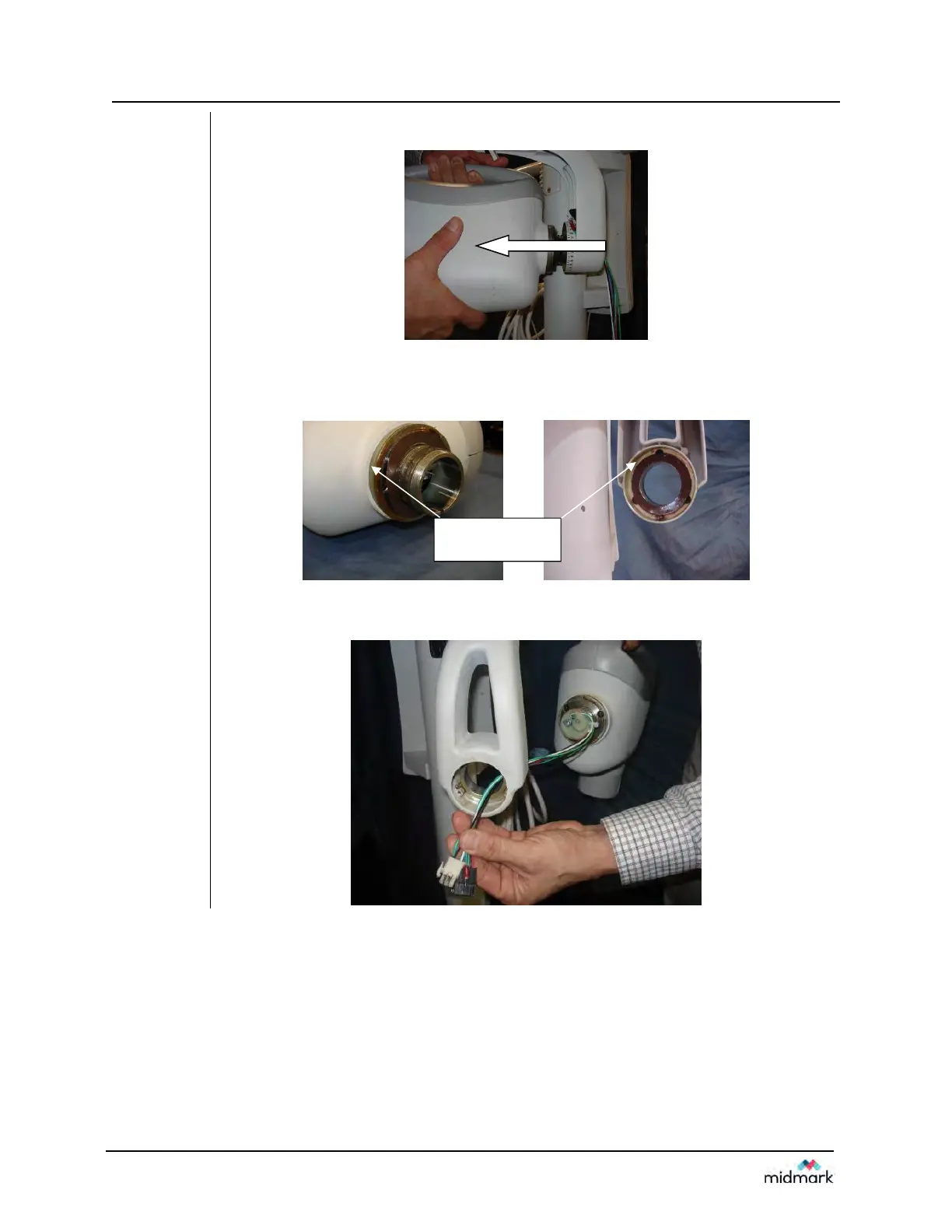 midmark