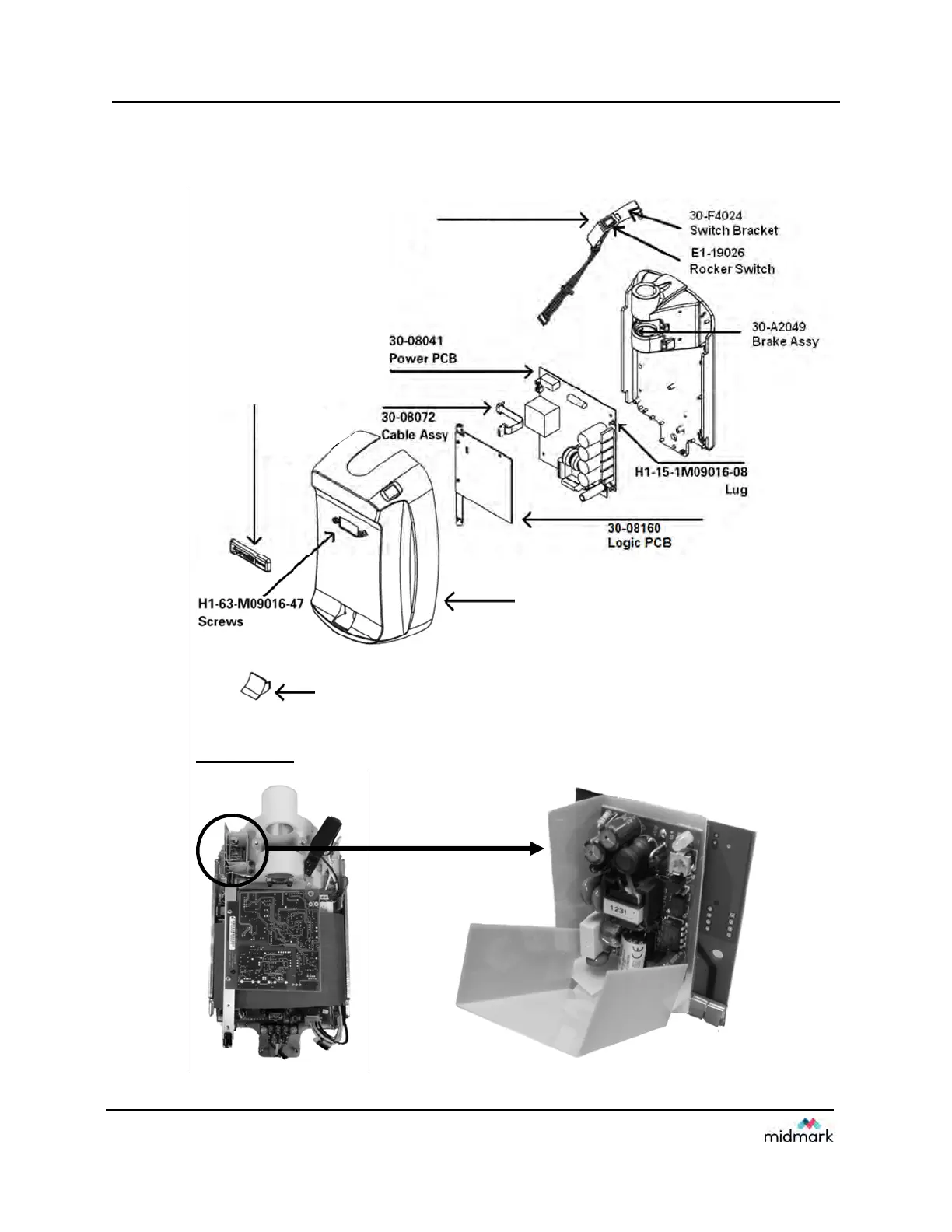 30-F4024
Switch Bracket

E1-19026
Rocker Switch

30-A2049
Brake Assy

30-08041
Power PCB

30-08072
Cable Assy

H1-15-1M09016-08
Lug

30-08160
Logic PCB

H1-63-M09016-47
Screws

1231

midmark