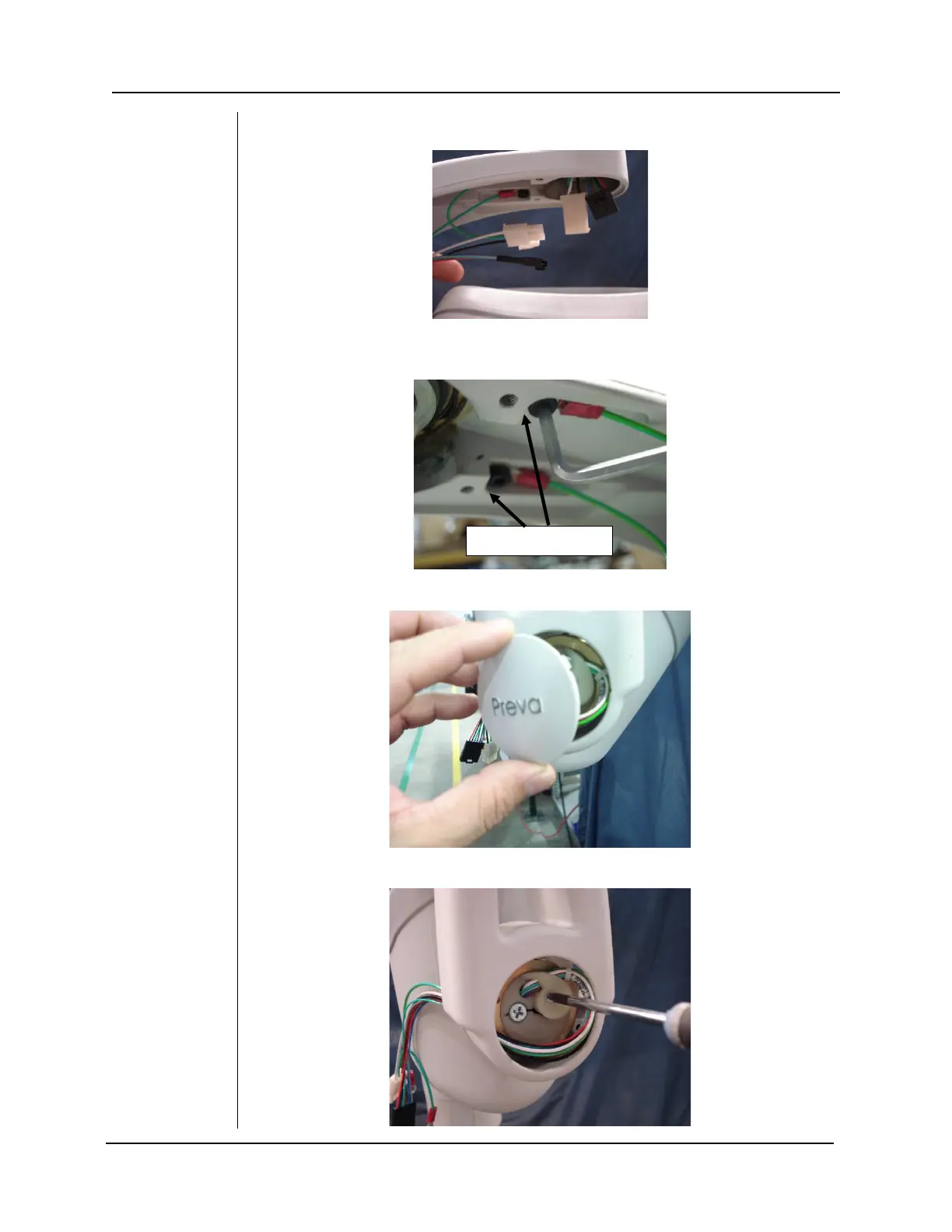 Preva