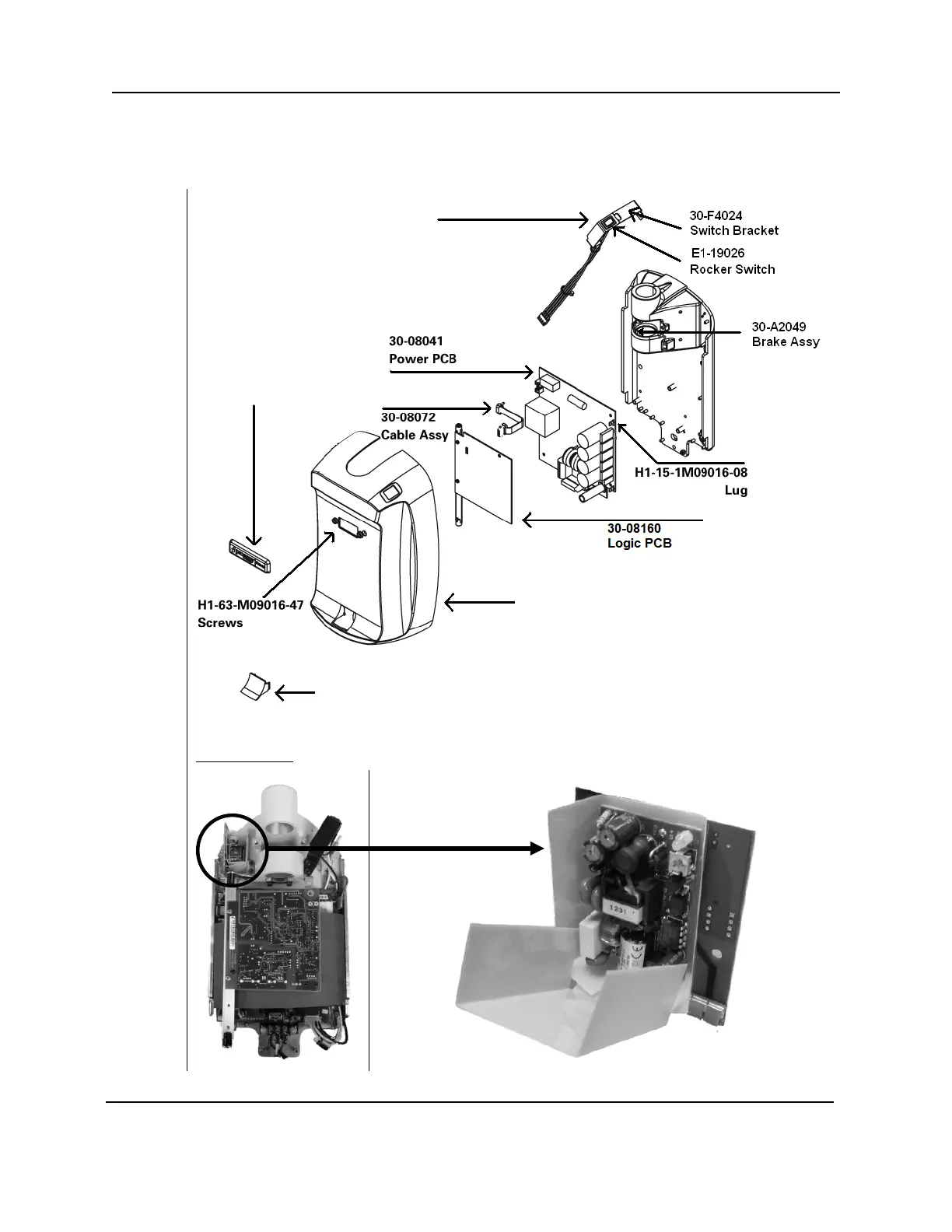 30-F4024
Switch Bracket

E1-19026
Rocker Switch

30-A2049
Brake Assy

30-08041
Power PCB

30-08072
Cable Assy

H1-15-1M09016-08
Lug

30-08160
Logic PCB

H1-63-M09016-47
Screws

1231