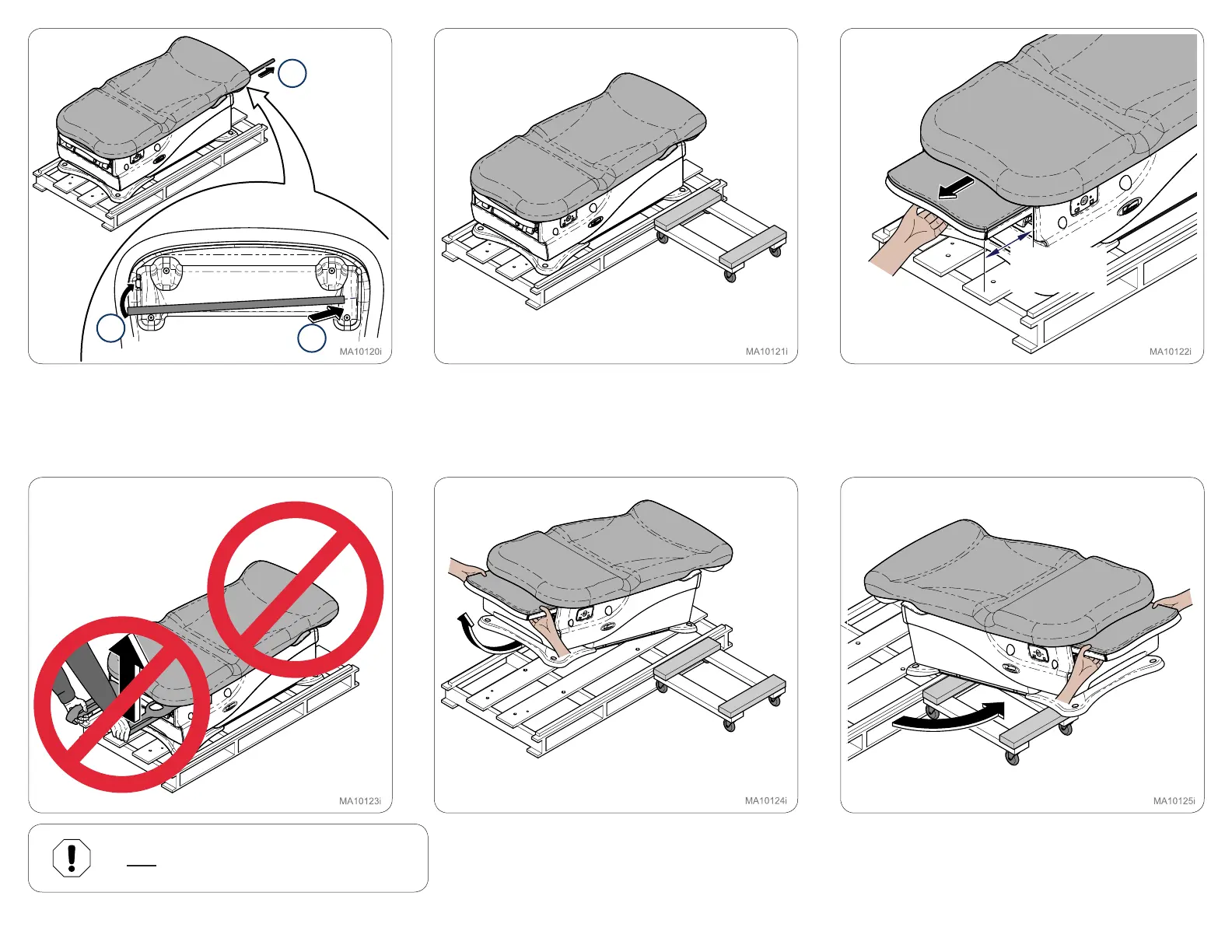 MA10120i

MA10121i

MA10122i

MA10123i

MA10124i

MA10125i