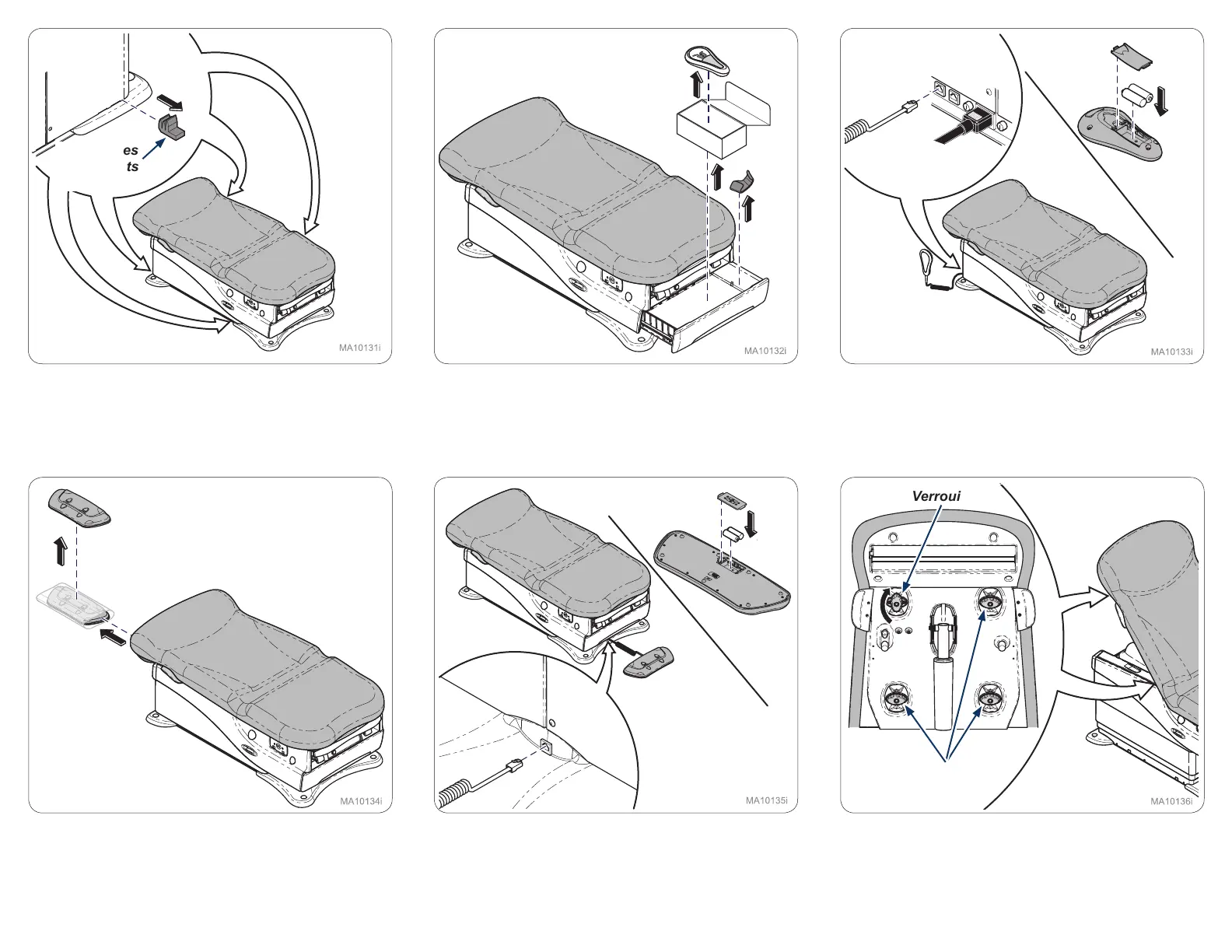 es
ts

MA10131i

MA10132i

MA10133i

MA10134i

MA10135i

Verroui

MA10136i