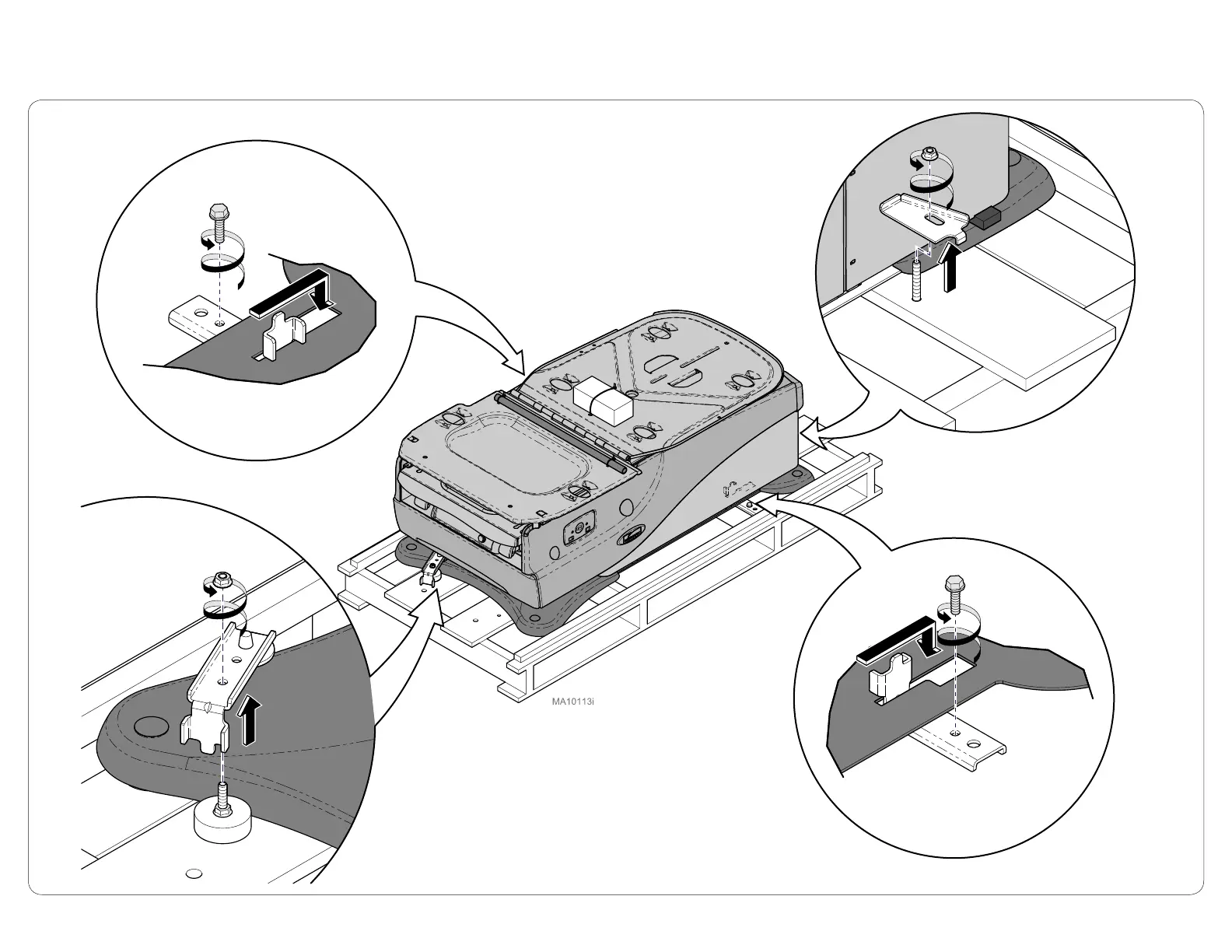 MA10113i