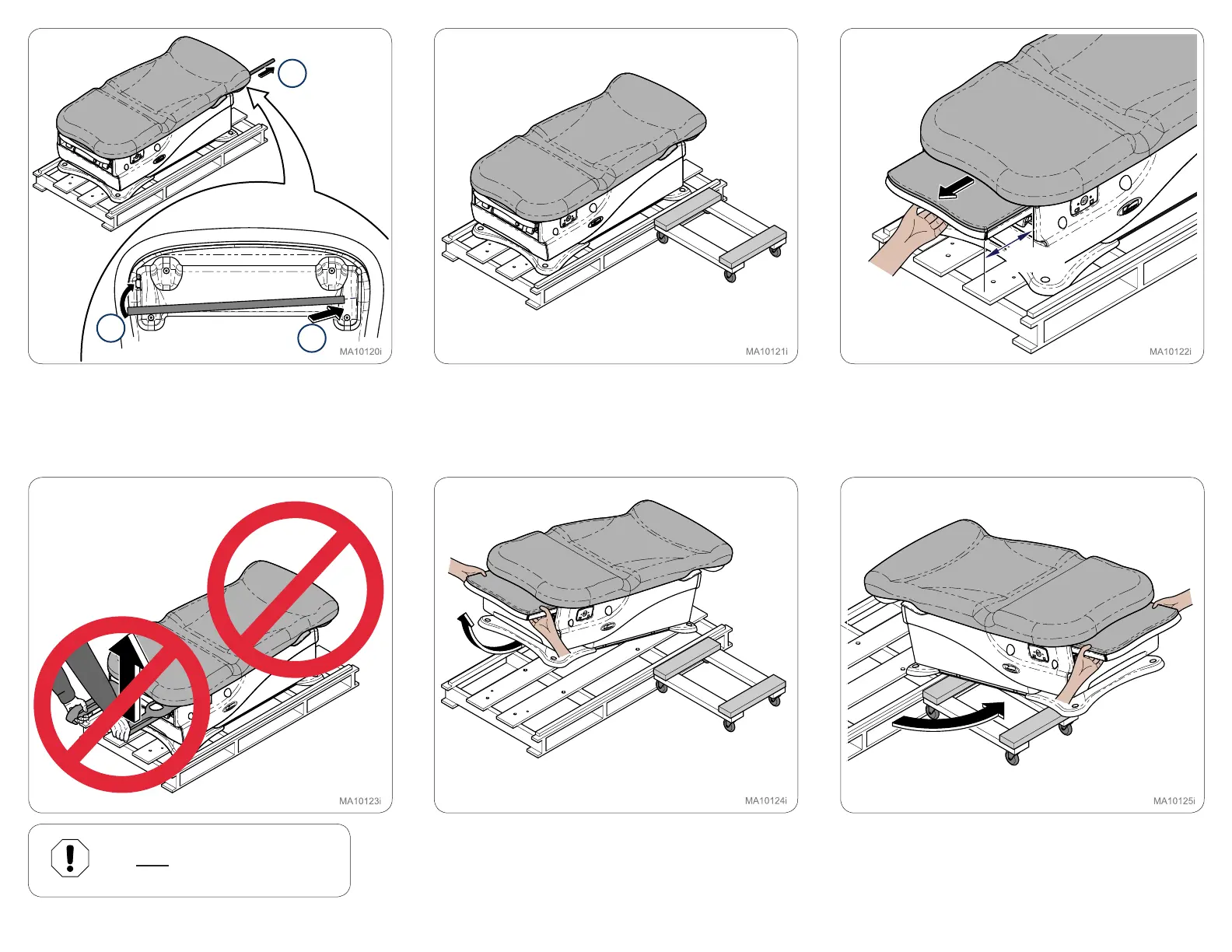 MA10120i

MA10121i

MA10122i

MA10123i

MA10124i

MA10125i