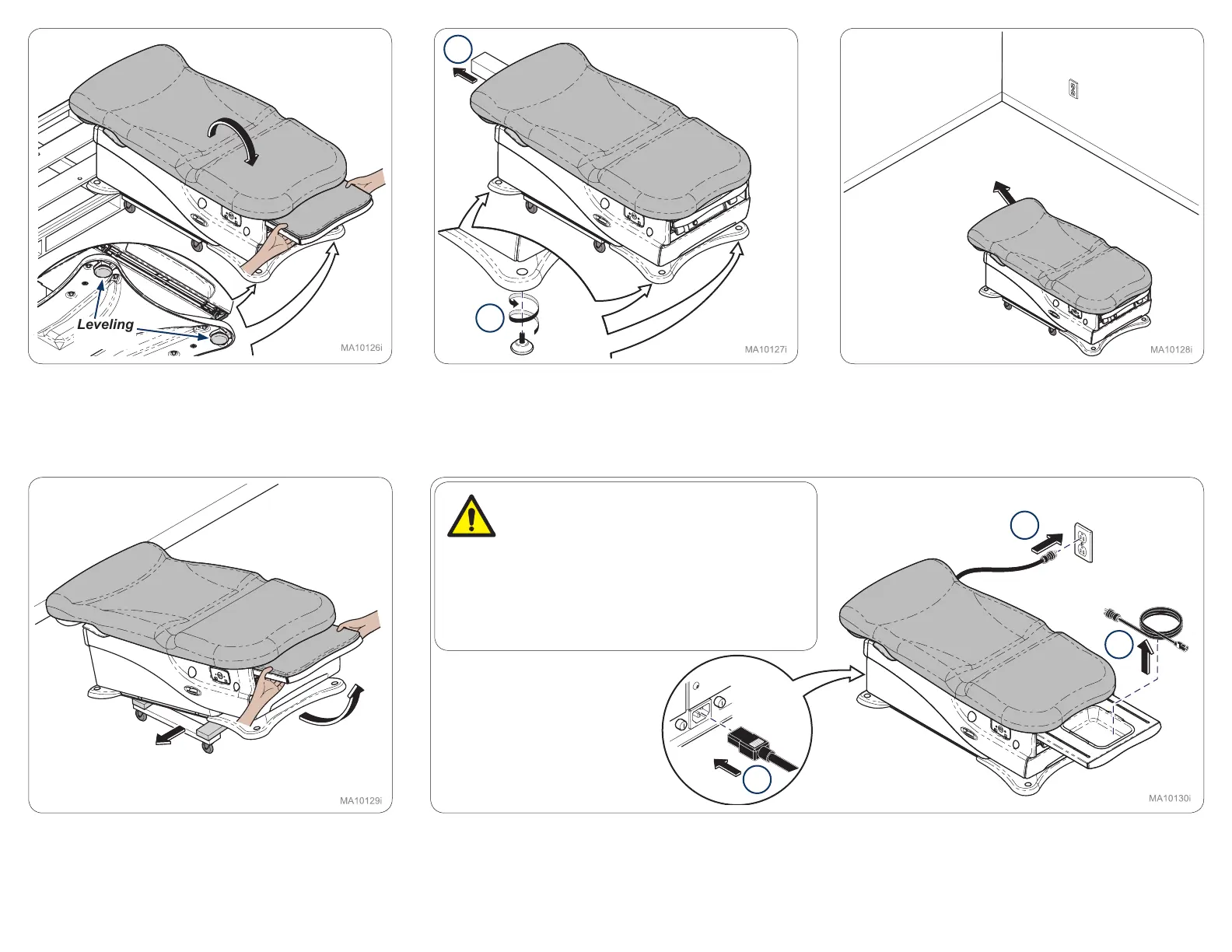 Leveling

MA10126i

MA10127i

MA10128i

MA10129i

MA10130i