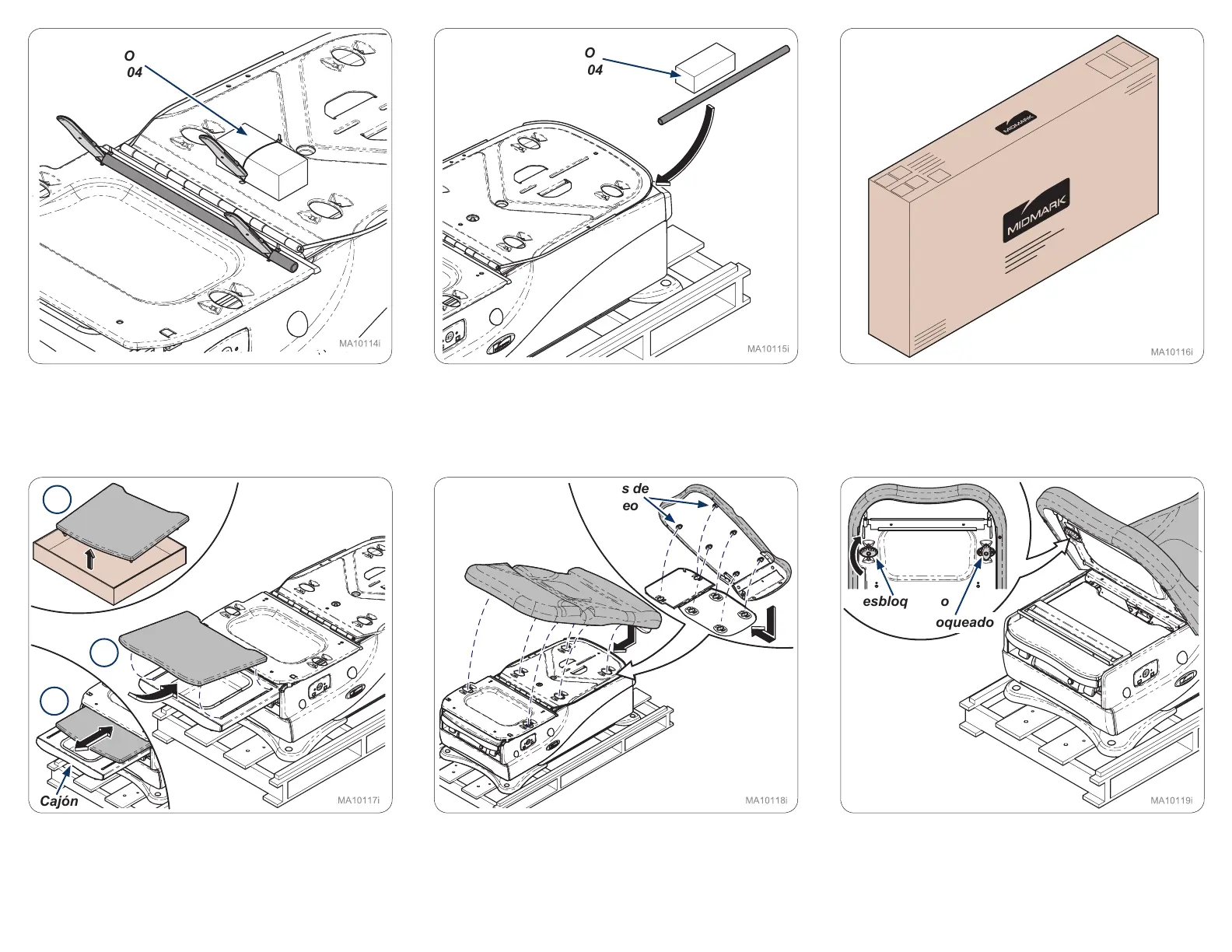 O
04

MA10114i

O
04

MA10115i

MIDMARK

MIDMARK

MA10116i

Cajón

MA10117i

s de
eo

MA10118i

esbloq

o
oqueado

MA10119i