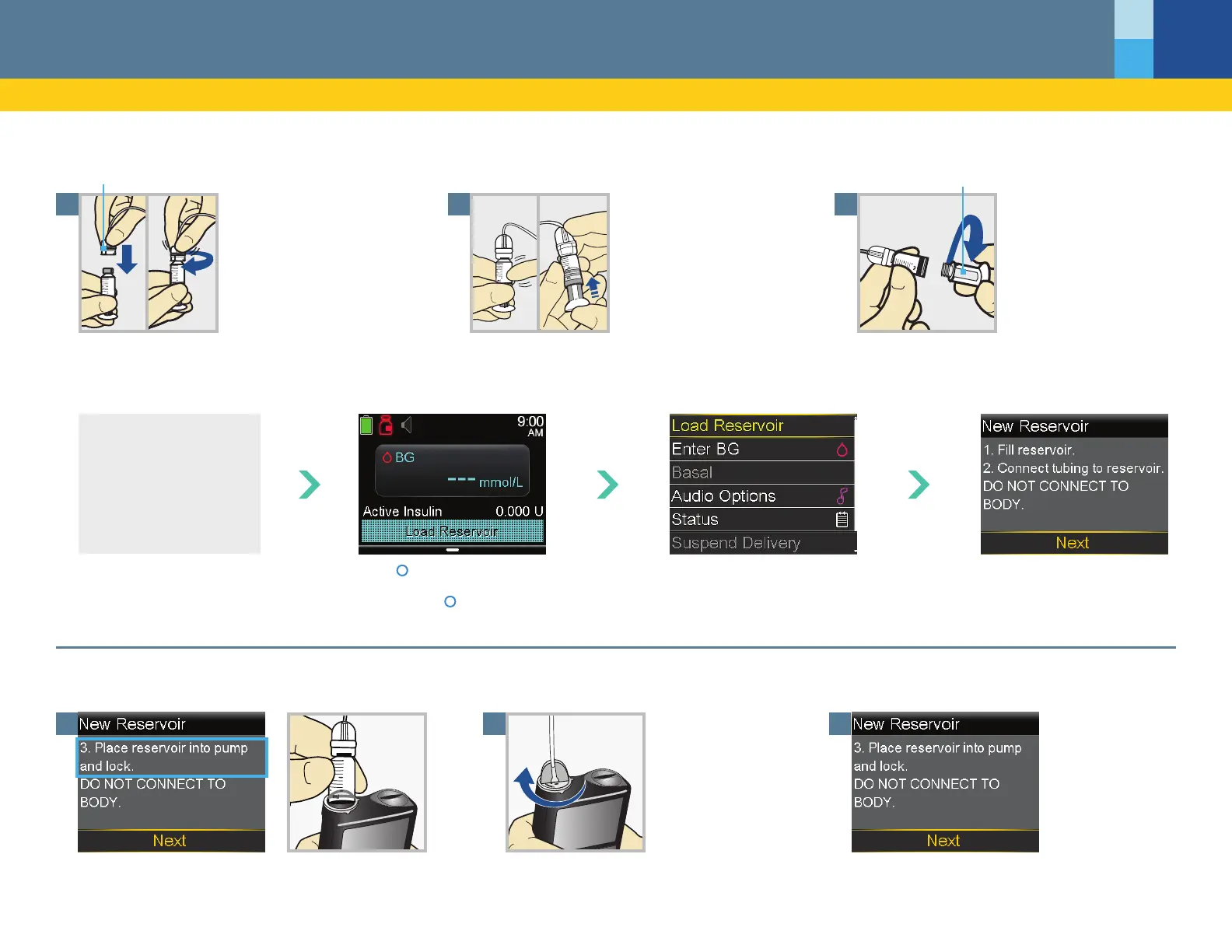 9:00
AM
BG
--- mmol/L
Active Insulin 0.000 U
Load Reservoir

Load Reservoir
Enter BG
Basal
Audio Options
Status
Suspend Delivery

New Reservoir
1. Fill reservoir.
2. Connect tubing to reservoir.
DO NOT CONNECT TO BODY.
Next

New Reservoir
3. Place reservoir into pump and lock.
DO NOT CONNECT TO BODY.
Next

New Reservoir
3. Place reservoir into pump and lock.
DO NOT CONNECT TO BODY.
Next