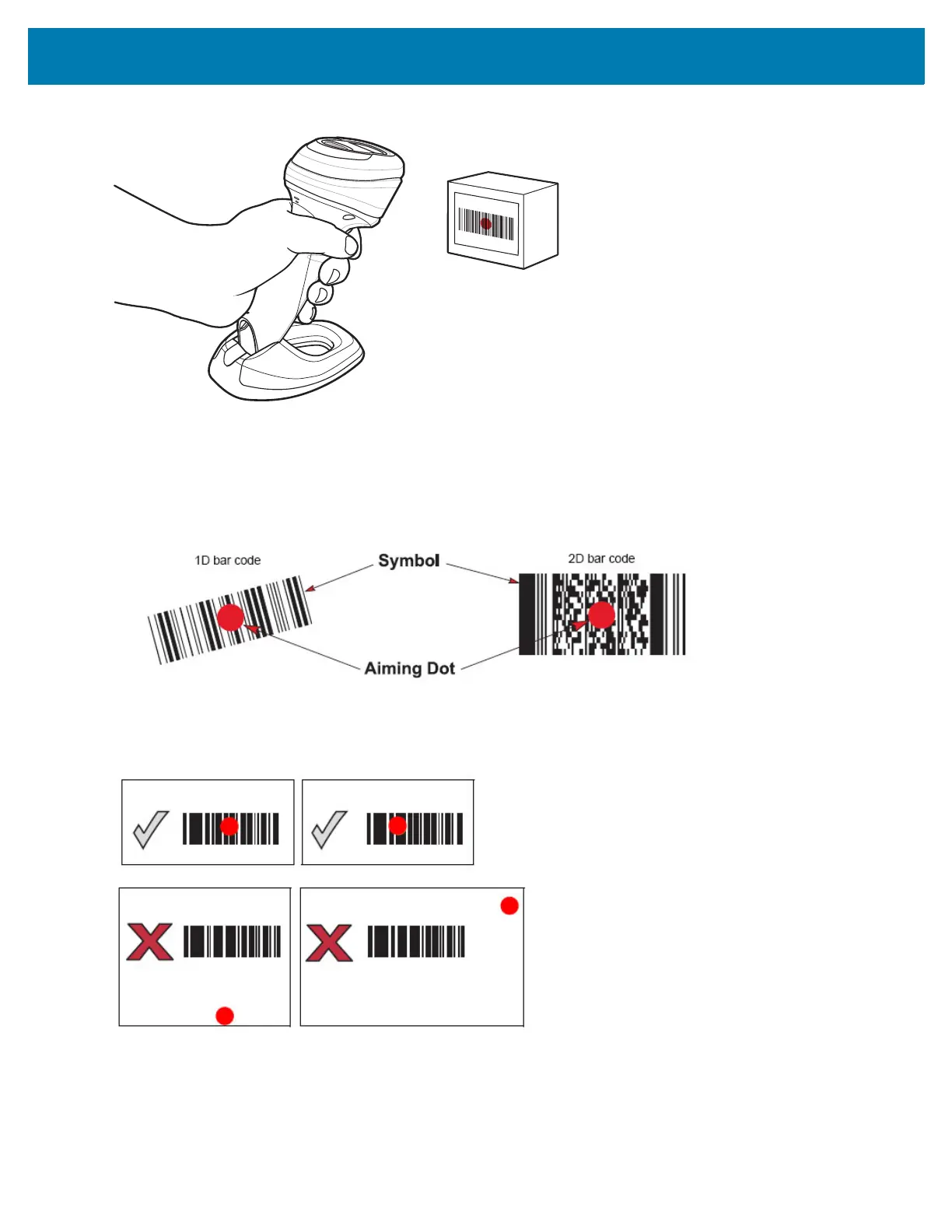 1D bar code

Symbol

2D bar code

Aiming Dot