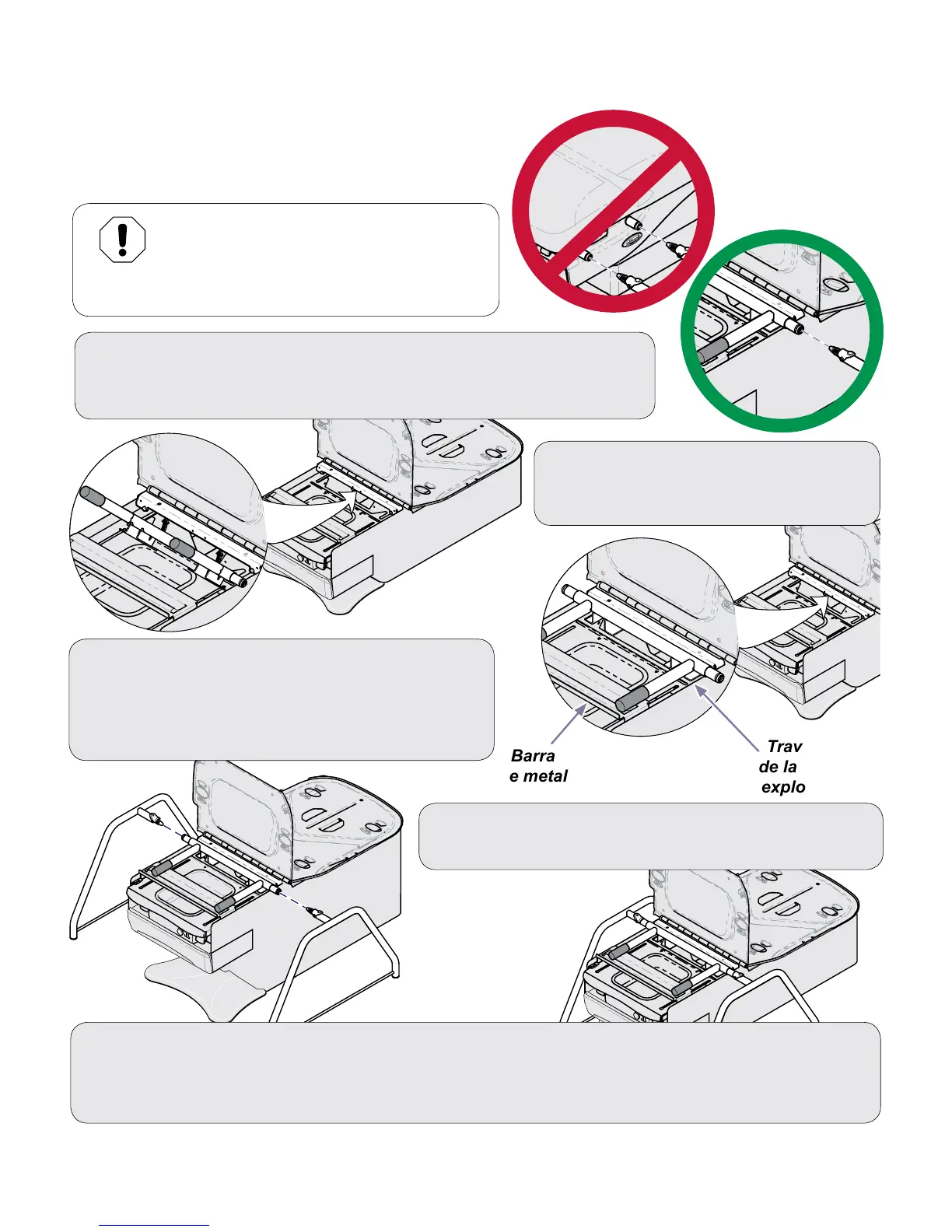 Barra
e metal

Trav
de la
explo