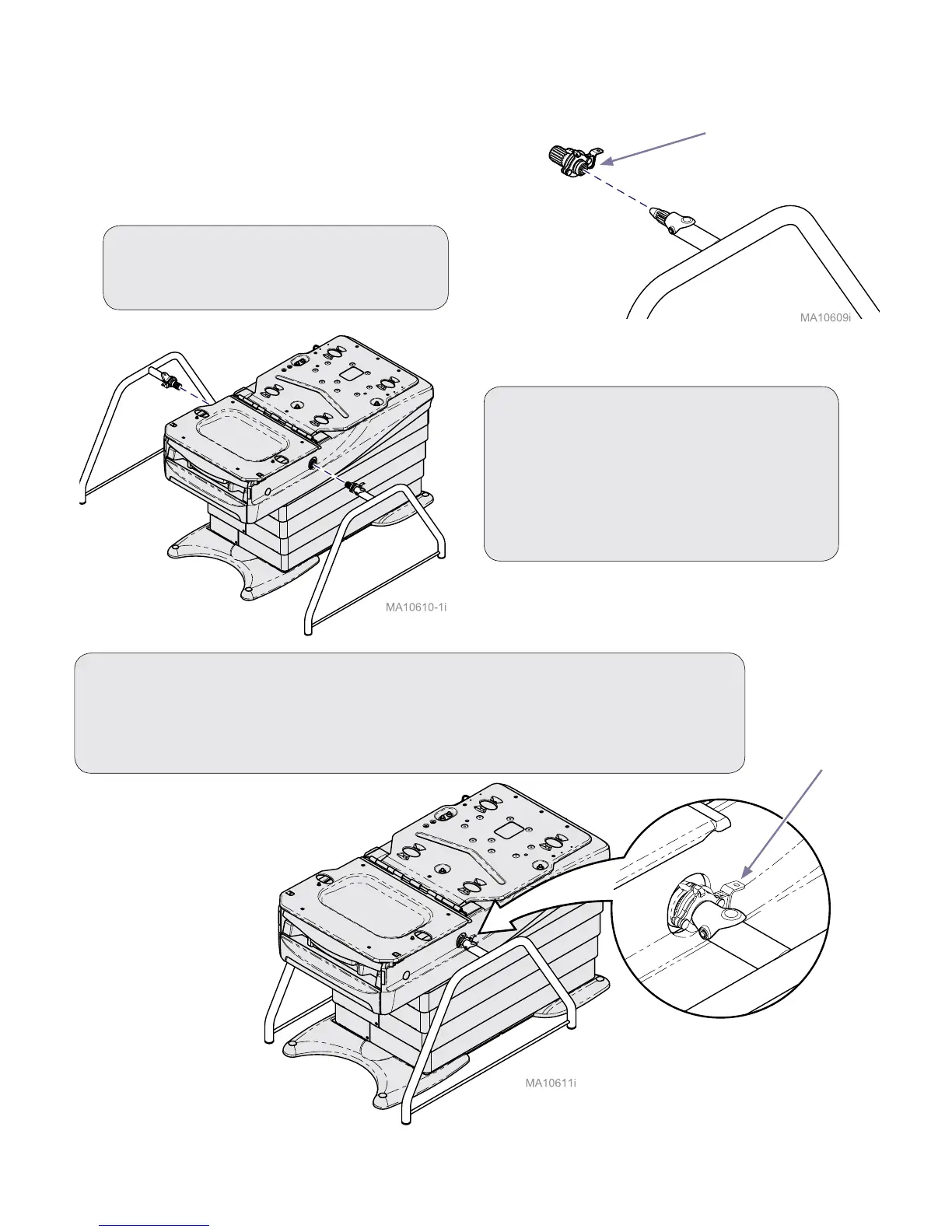 MA10609i

MA10610-1i

MA10611i