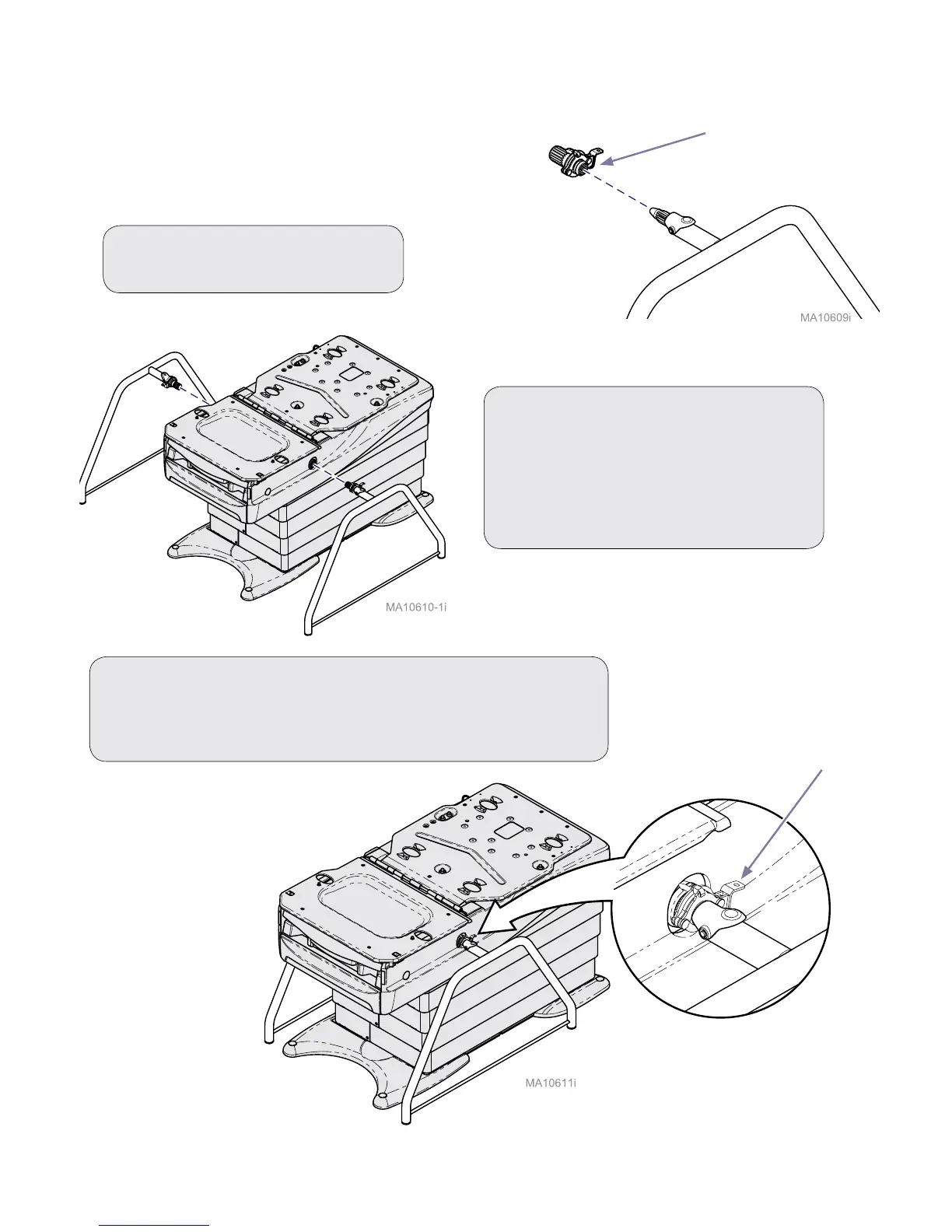 MA10609i

MA10610-1i

MA10611i