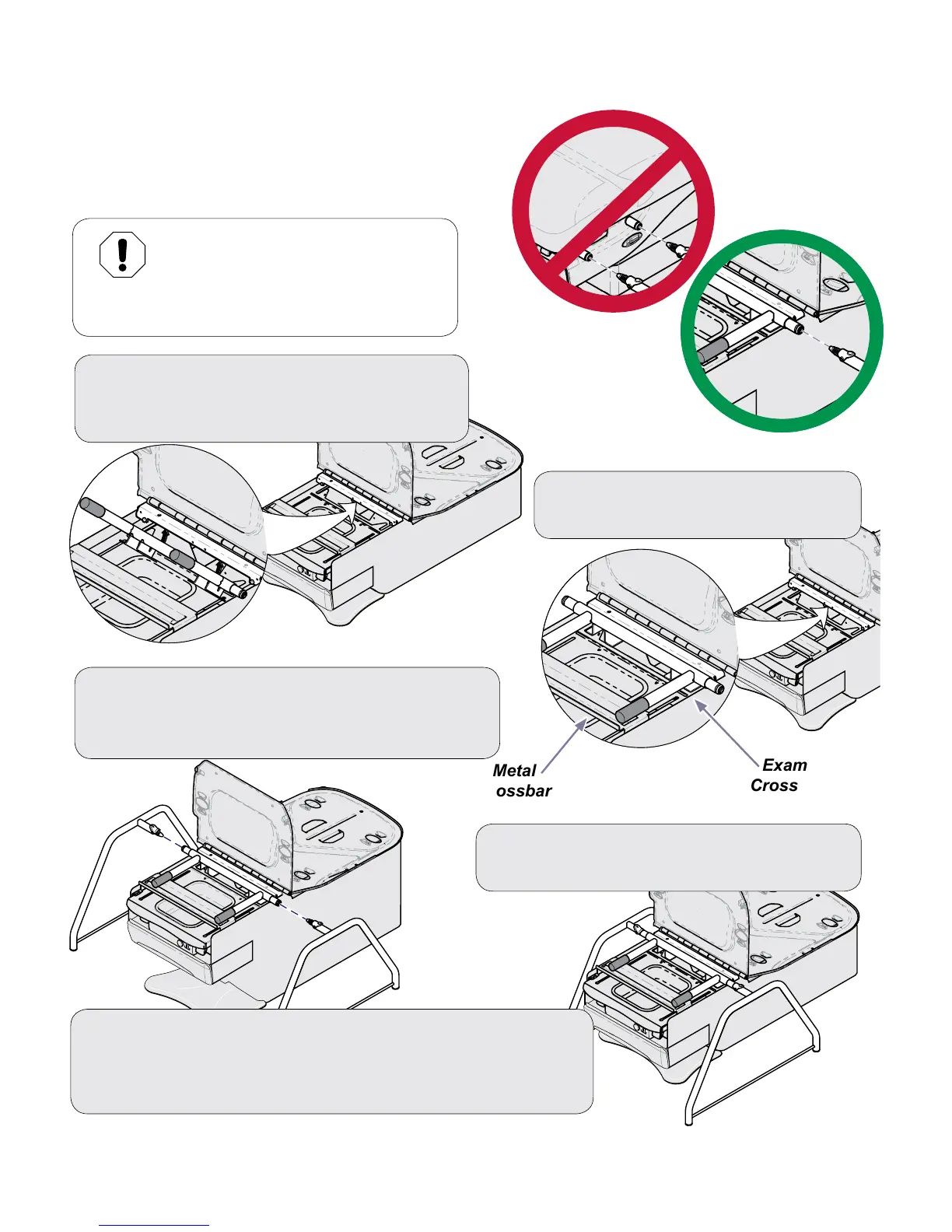 Metal
ossbar

Exam
Cross