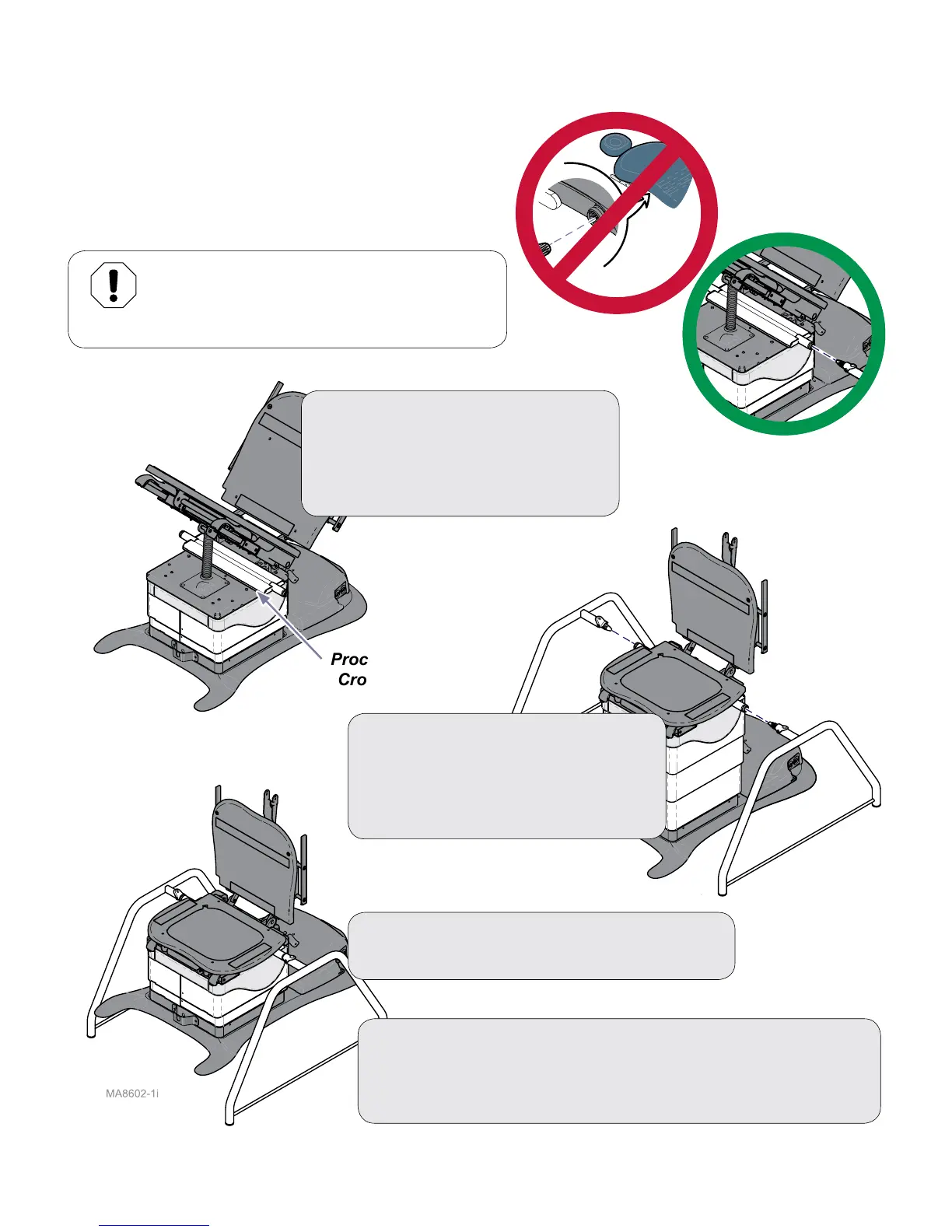 Proc
Cro

MA8602-1i