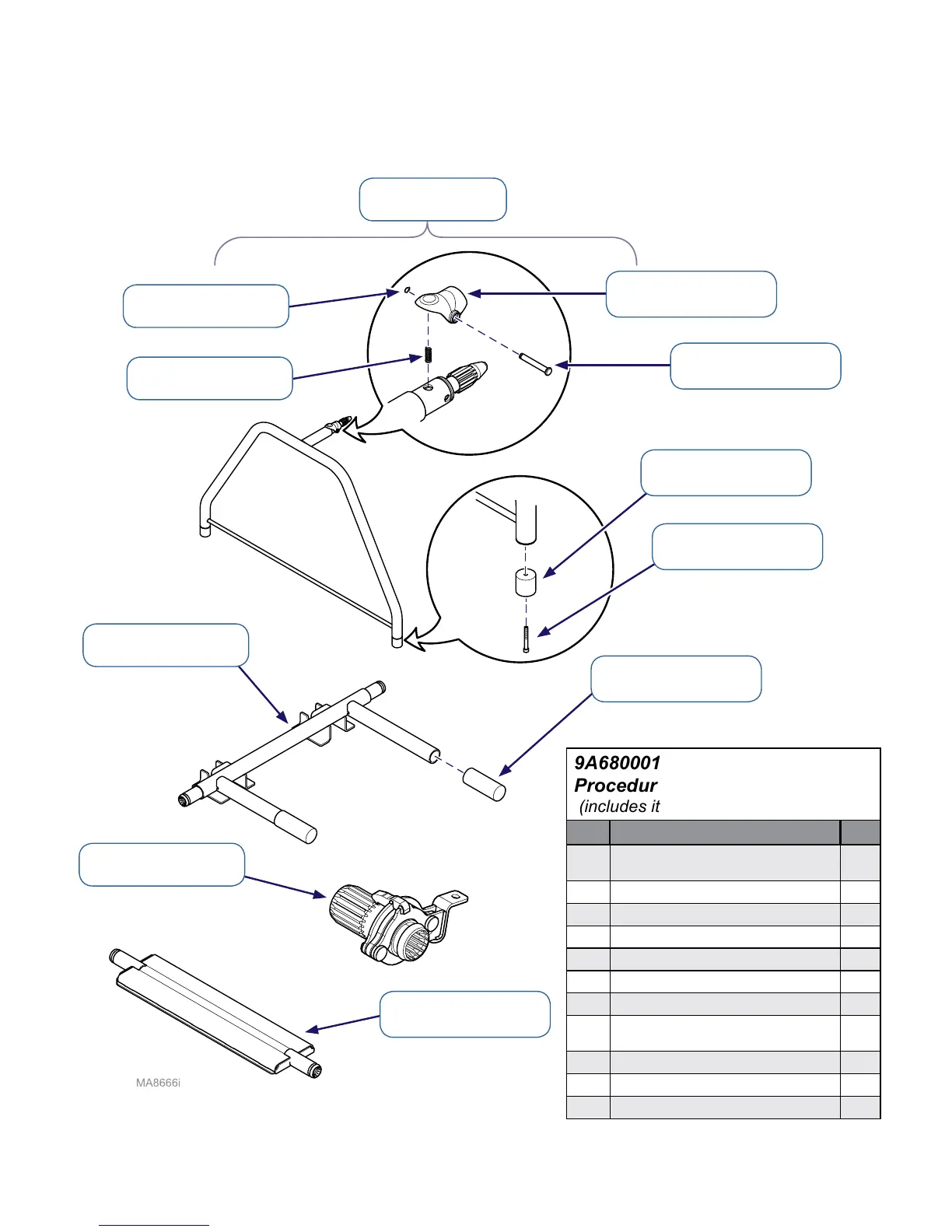 MA8666i

9A680001
Procedur
(includes it