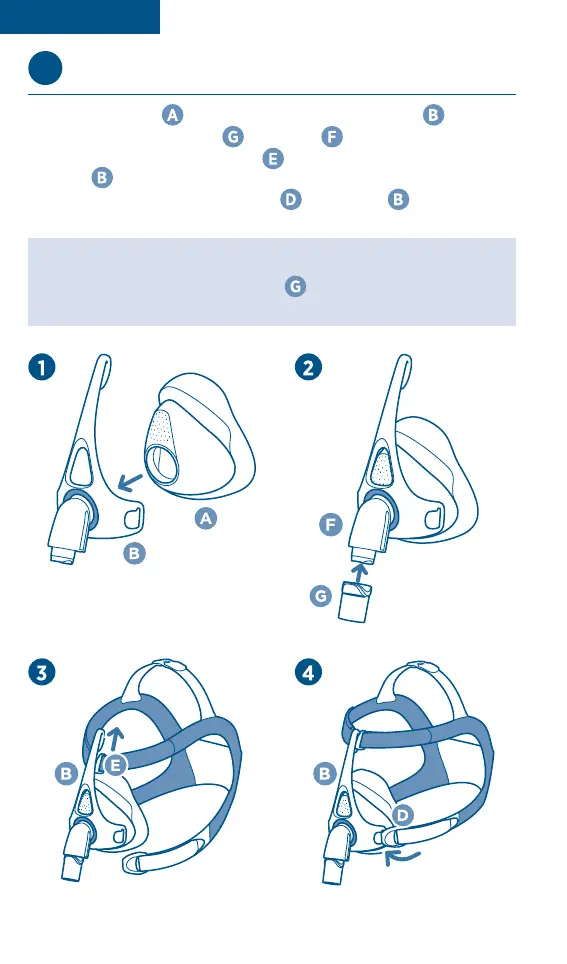 A B
G F
E
B
D B

G

1

A

B

2

F

G

3

B E

4

B

D