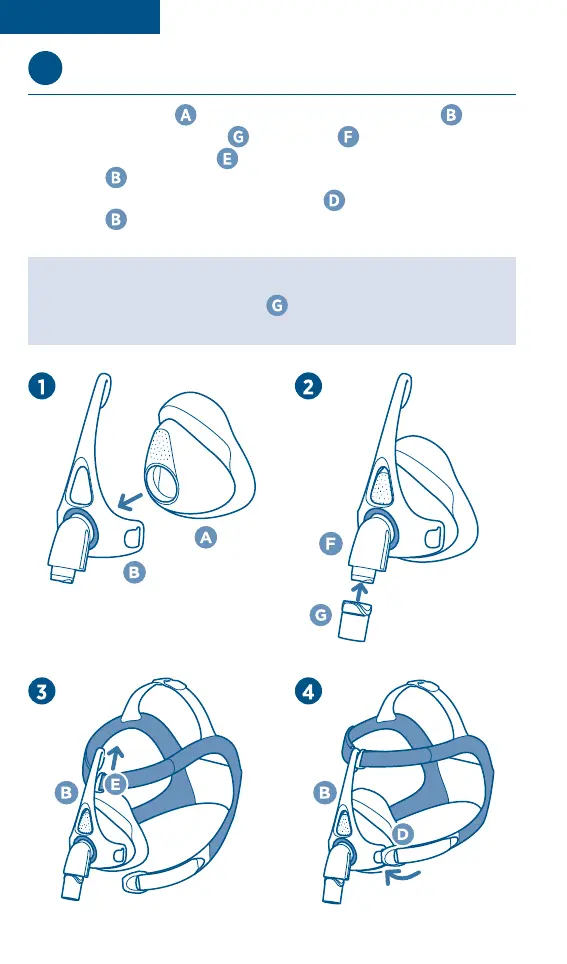 A B
G F
E
B
D
B

G

1
A
B

2
F
G

3
B
E

4
B
D