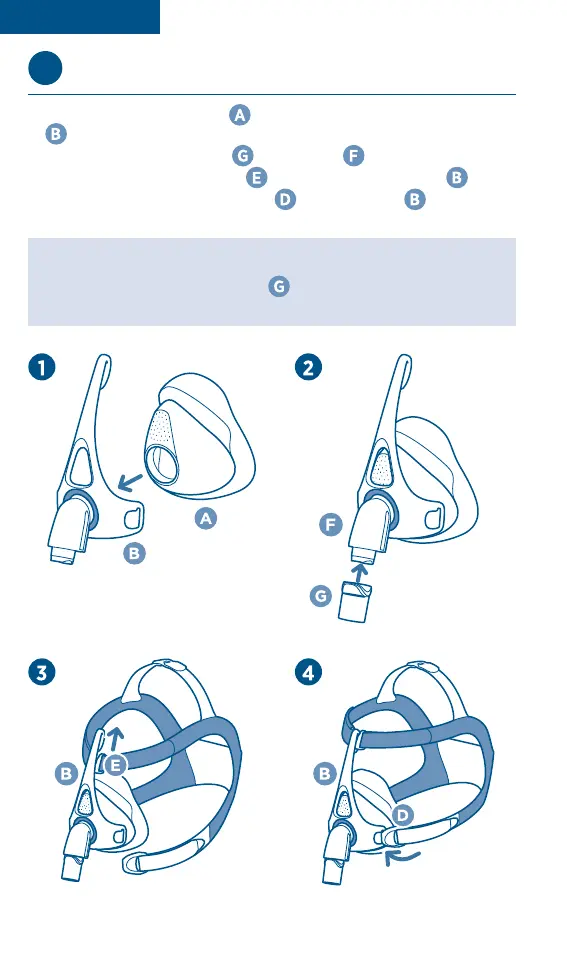 A
B
G F
E B
D B
G
1
A
B
2
F
G
3
B
E
4
B
D