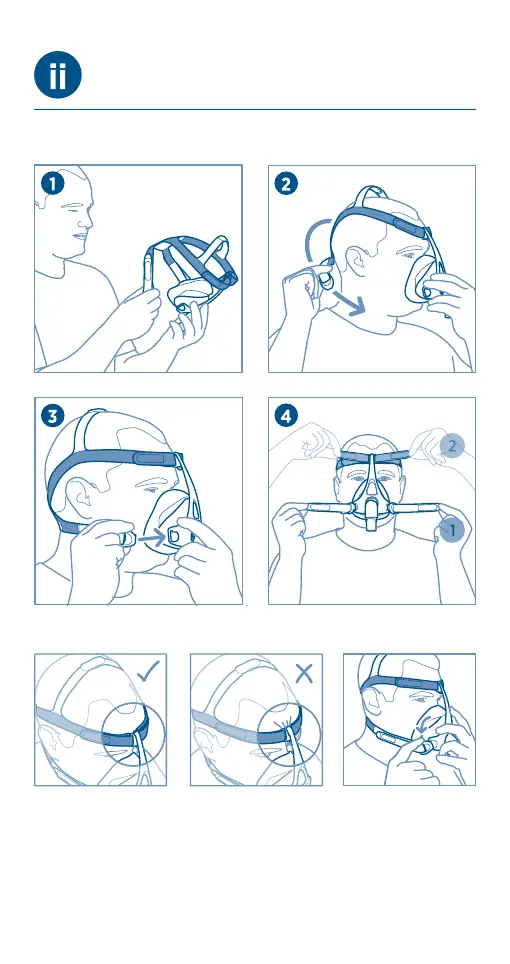 ii

1

2

3

4

2

1