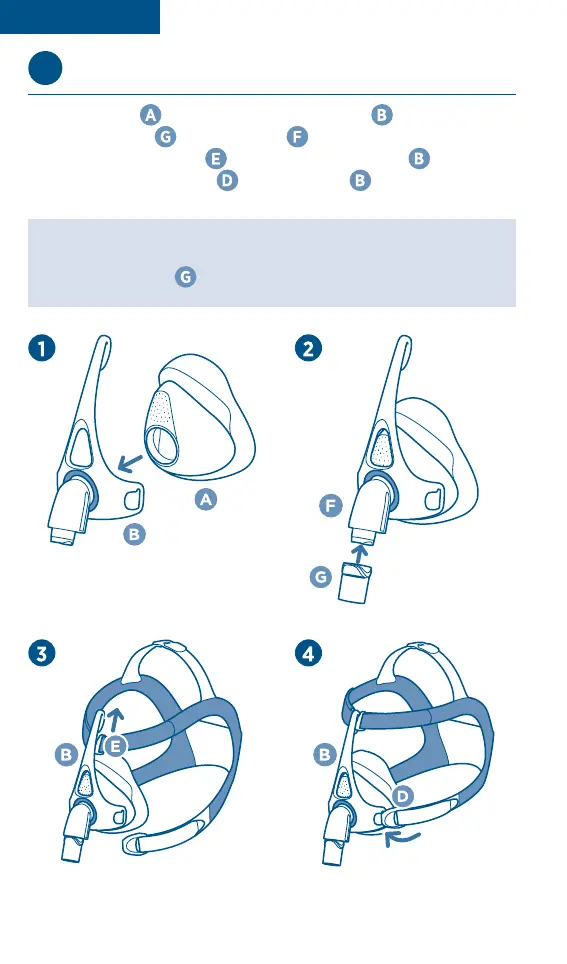 A B
G F
E B
D B

G

1

A

B

2

F

G

3

B

E

4

B

D