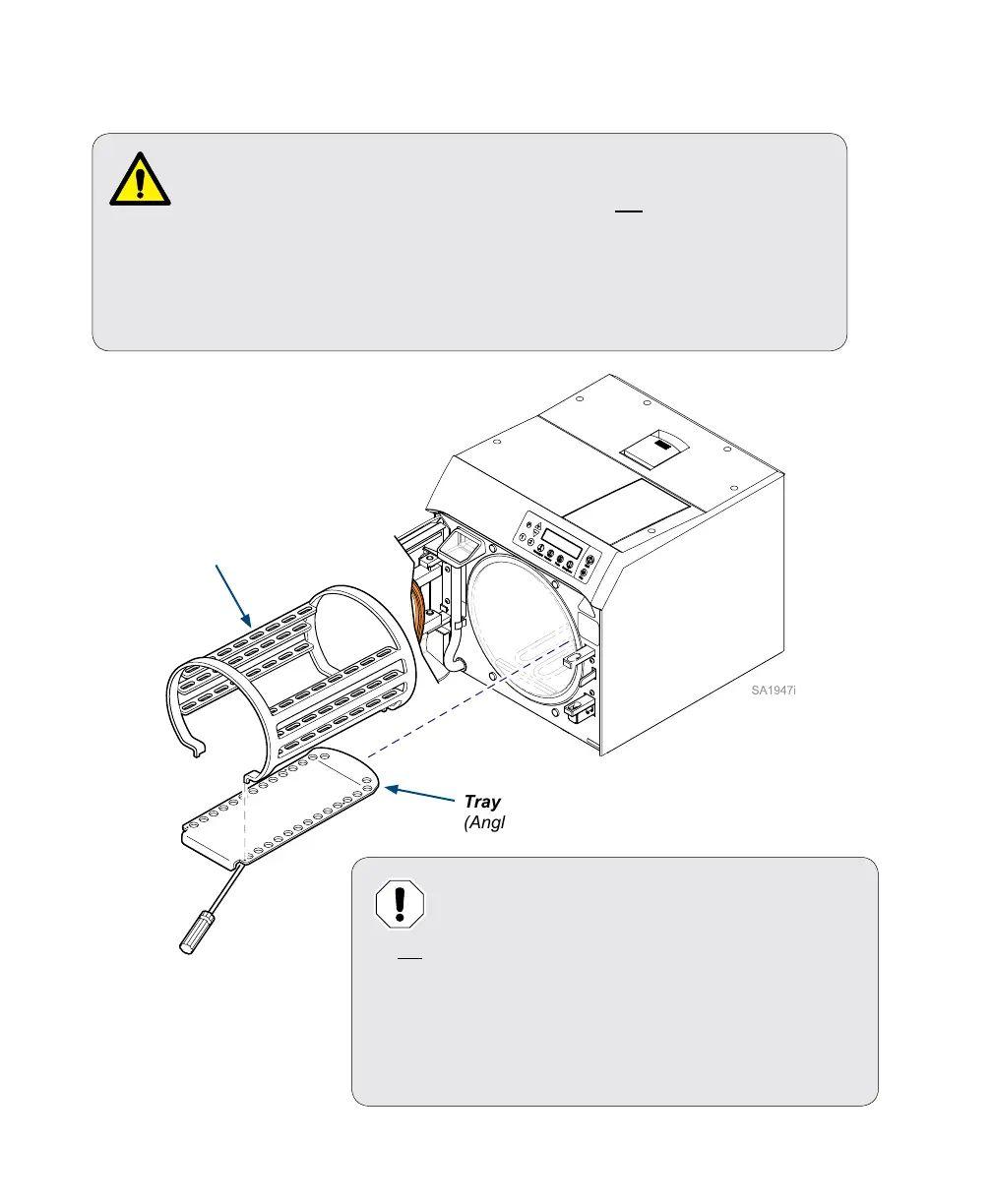 SA1947i

Tray
(Angl