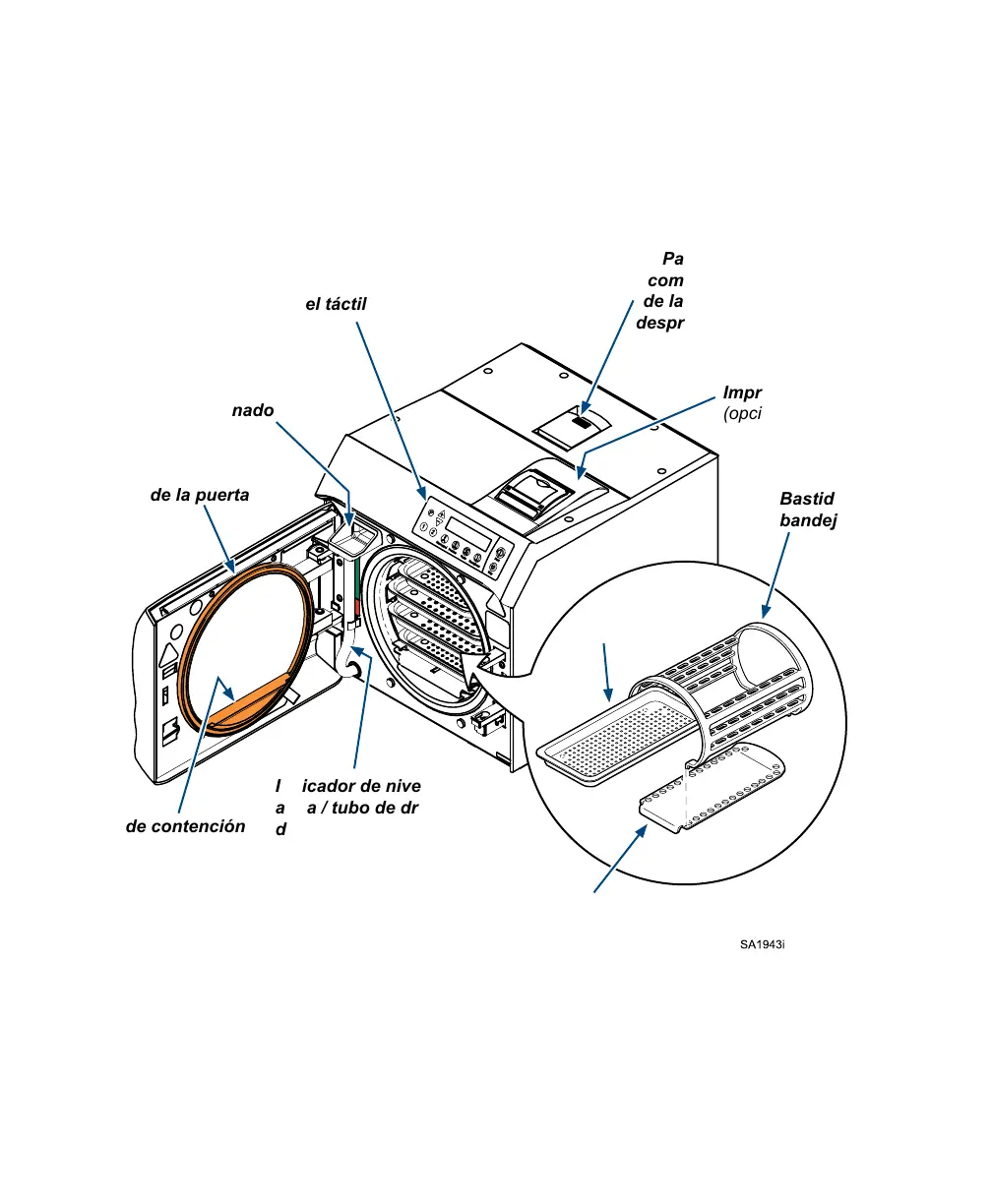 Pa
com
de la
despr

el táctil

Impr
(opci

nado

de la puerta

Bastid
bandej

I icador de nive
a a / tubo de dr
d

de contención

SA1943i